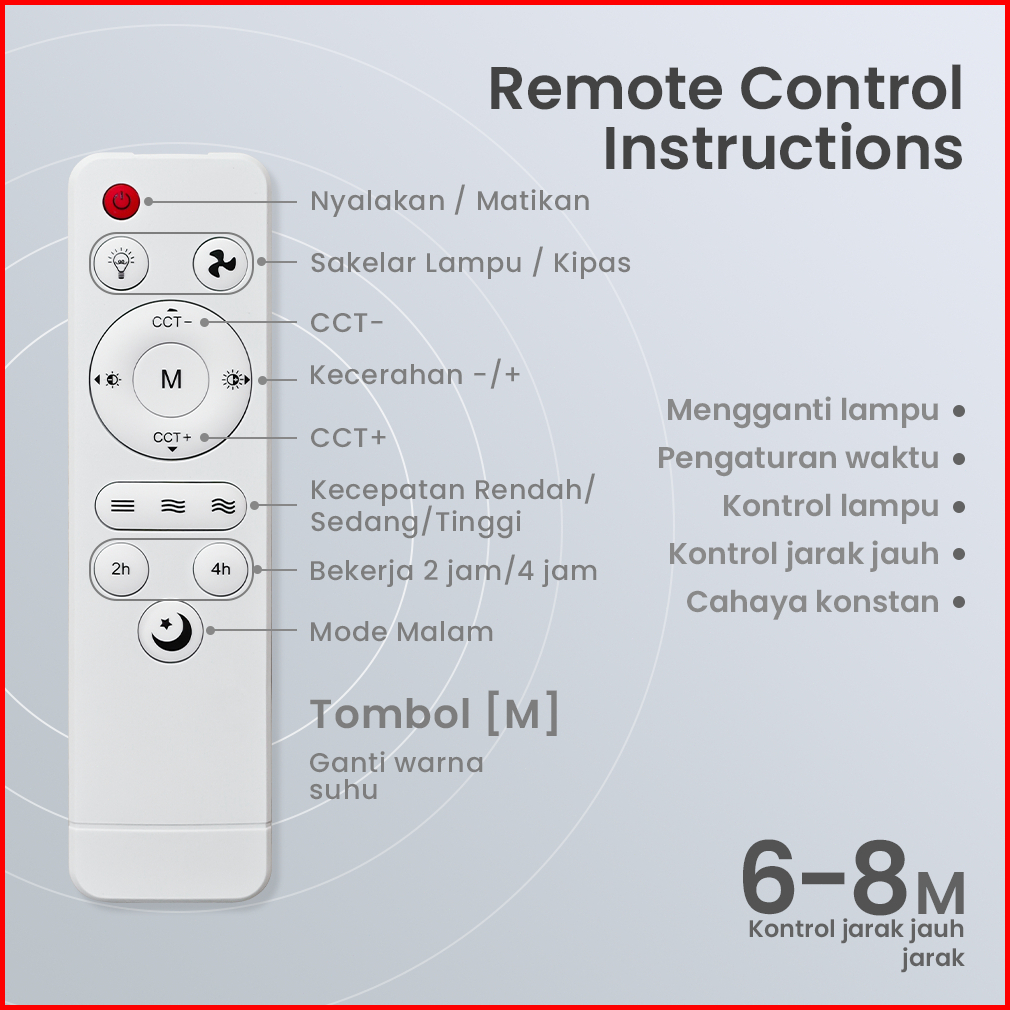 Remote Control Instructions

CCT-
M
CCT+
2h
4h

Nyalakan / Matikan
Sakelar Lampu / Kipas
CCT-
Kecerahan -/+
CCT+
Kecepatan Rendah/ Sedang/Tinggi
Bekerja 2 jam/4 jam
Mode Malam

Tombol [M]

Ganti warna suhu

Mengganti lampu
Pengaturan waktu
Kontrol lampu
Kontrol jarak jauh
Cahaya konstan

6-8M

Kontrol jarak jauh jarak