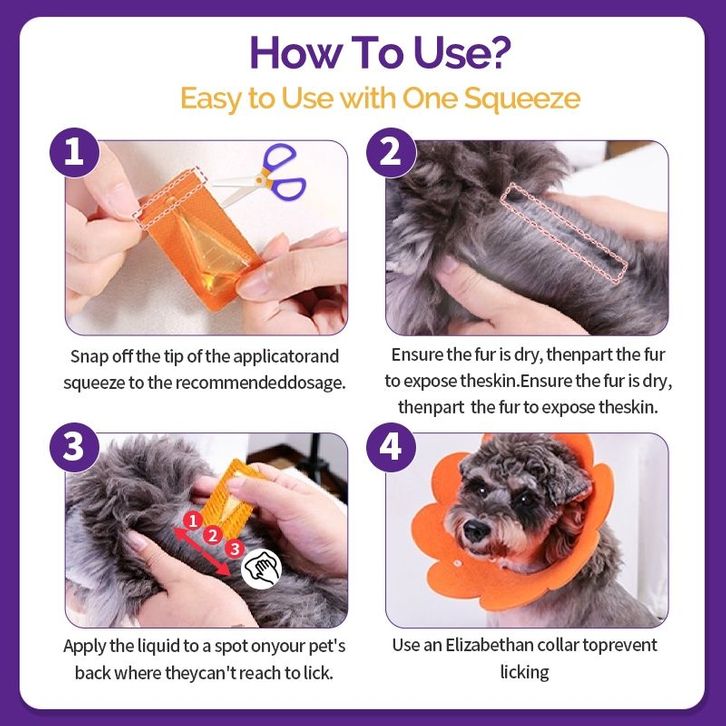 How To Use?
Easy to Use with One Squeeze

1

Snap off the tip of the applicatorand squeeze to the recommendeddosage.

2

Ensure the fur is dry, thenpart the fur to expose theskin.Ensure the fur is dry, thenpart the fur to expose theskin.

3

1 2 3

Apply the liquid to a spot onyour pet's back where theycan't reach to lick.

4

Use an Elizabethan collar toprevent licking