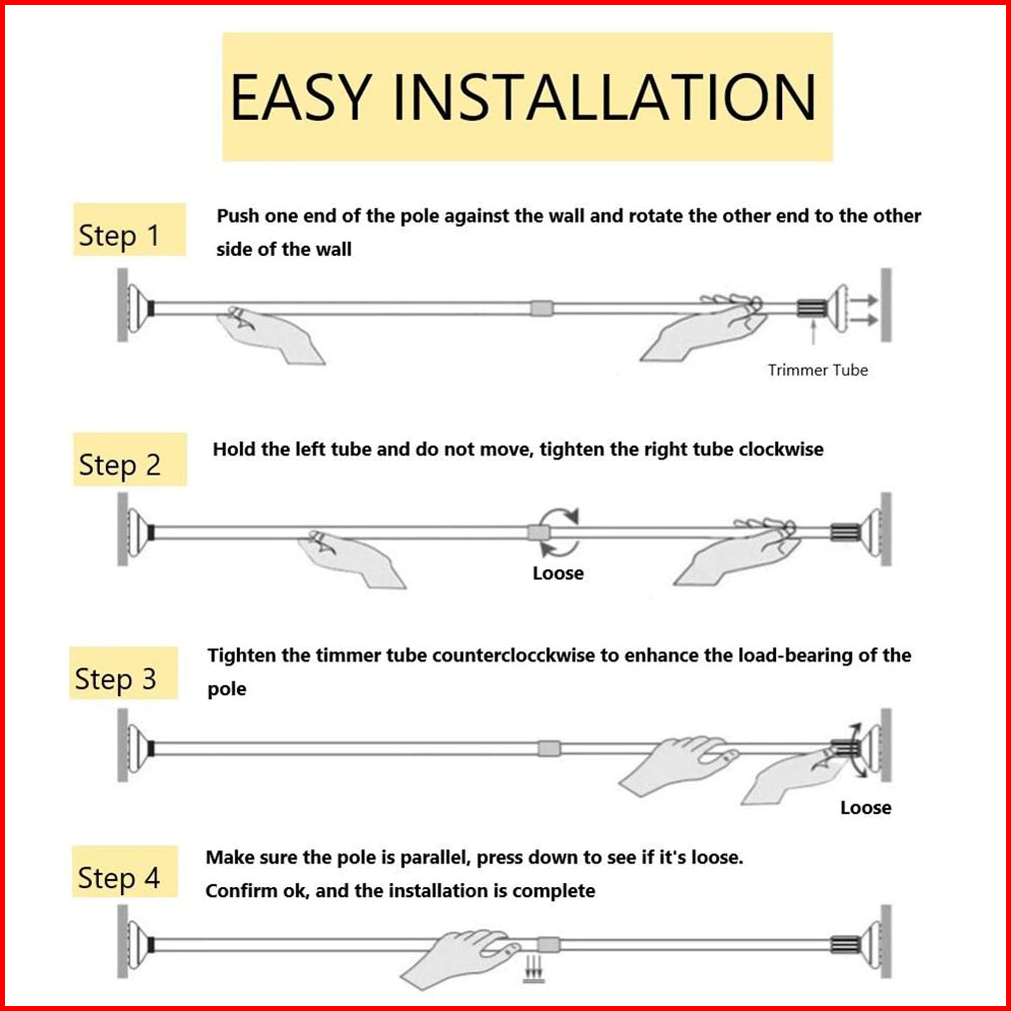 EASY INSTALLATION

Step 1

Push one end of the pole against the wall and rotate the other end to the other side of the wall

Trimmer Tube

Step 2

Hold the left tube and do not move, tighten the right tube clockwise

Loose

Step 3

Tighten the timmer tube counterclocckwise to enhance the load-bearing of the pole

Loose

Step 4

Make sure the pole is parallel, press down to see if it's loose.
Confirm ok, and the installation is complete