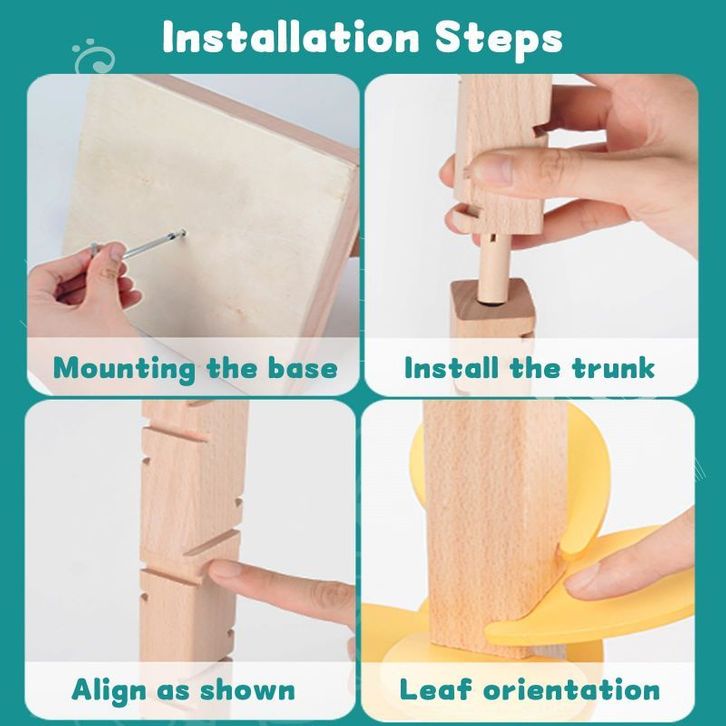 Installation Steps

Mounting the base

Install the trunk

Align as shown

Leaf orientation