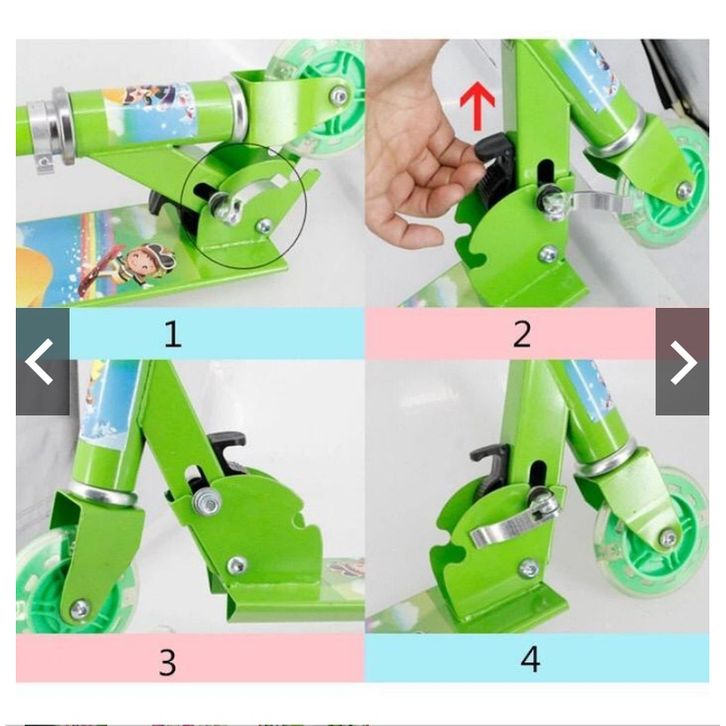 1

2

3

4