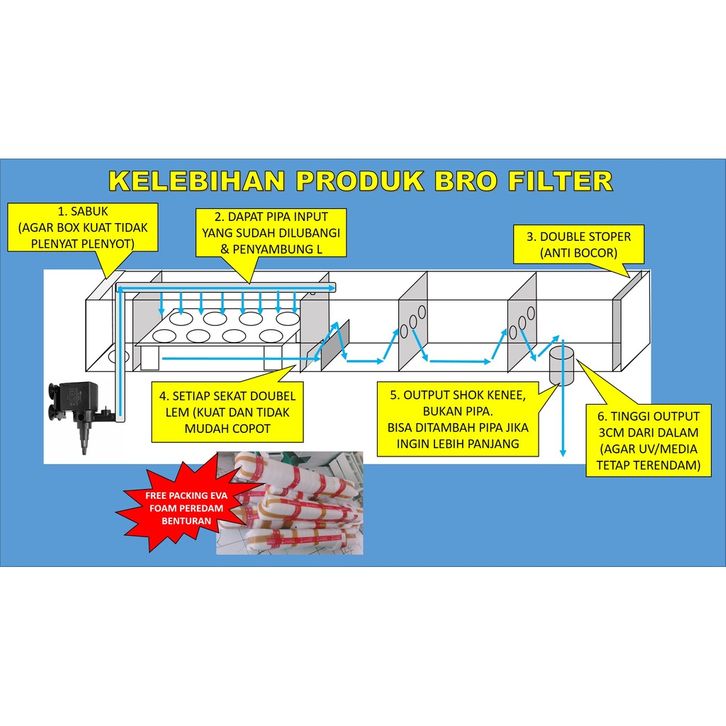 KELEBIHAN PRODUK BRO FILTER

1. SABUK (AGAR BOX KUAT TIDAK PLENYAT PLENYOT)

2. DAPAT PIPA INPUT YANG SUDAH DILUBANGI & PENYAMBUNG L

3. DOUBLE STOPER (ANTI BOCOR)

4. SETIAP SEKAT DOUBEL LEM (KUAT DAN TIDAK MUDAH COPOT

5. OUTPUT SHOK KENEE, BUKAN PIPA. BISA DITAMBAH PIPA JIKA INGIN LEBIH PANJANG

6. TINGGI OUTPUT 3CM DARI DALAM (AGAR UV/MEDIA TETAP TERENDAM)

FREE PACKING EVA FOAM PEREDAM BENTURAN