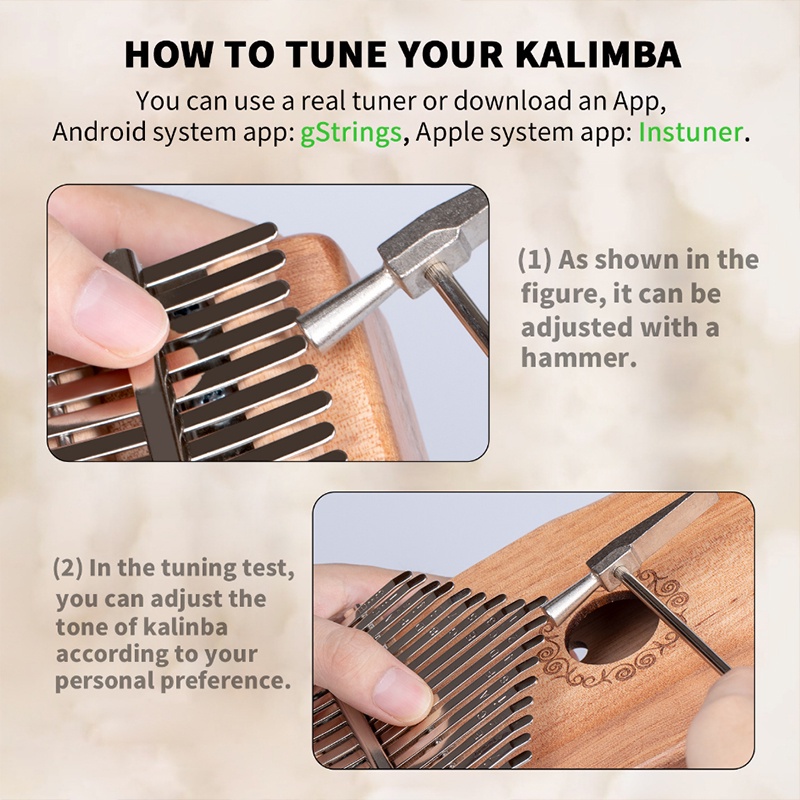 HOW TO TUNE YOUR KALIMBA

You can use a real tuner or download an App, Android system app: gStrings, Apple system app: Instuner.

(1) As shown in the figure, it can be adjusted with a hammer.

(2) In the tuning test, you can adjust the tone of kalinba according to your personal preference.