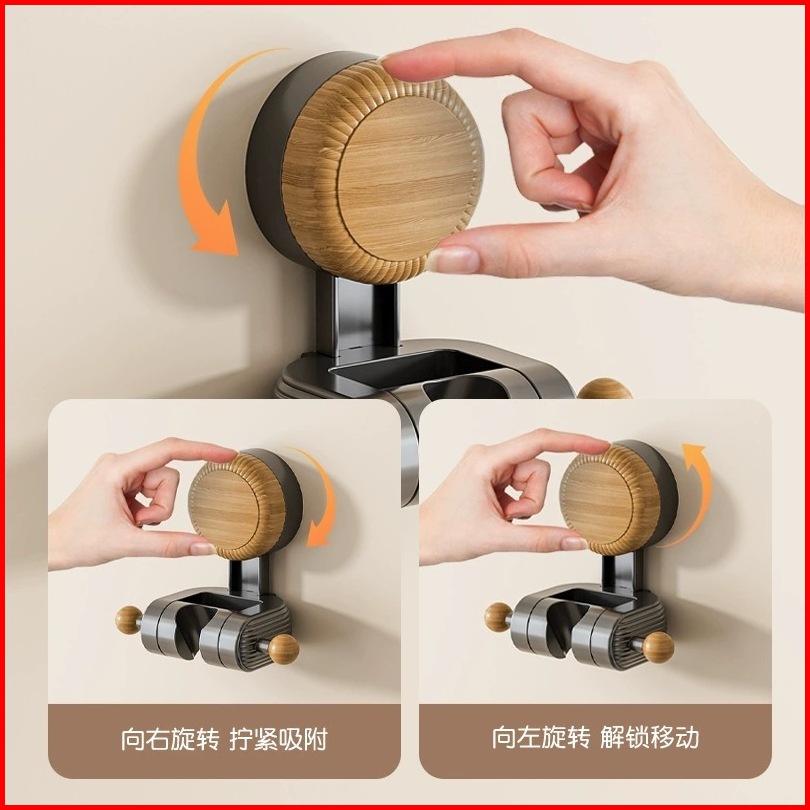 向右旋转 拧紧吸附

向左旋转 解锁移动