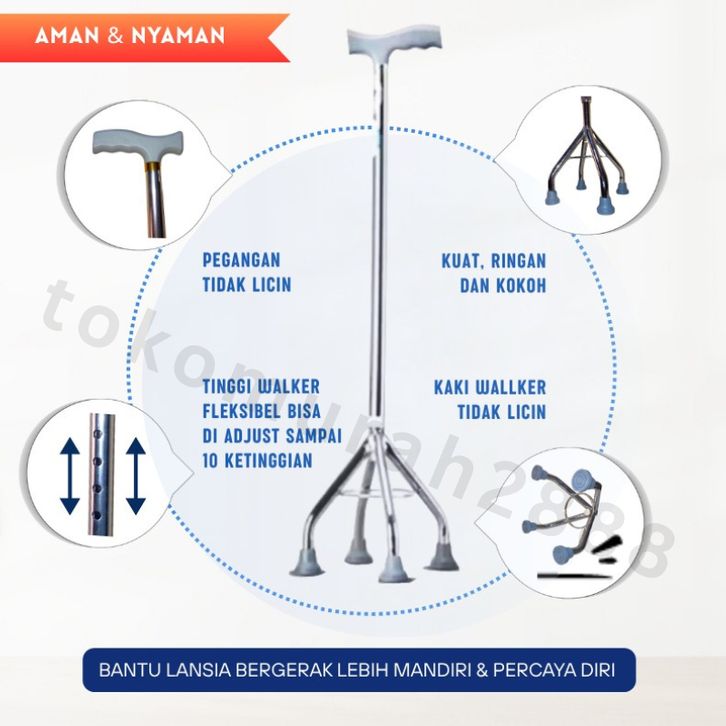 AMAN & NYAMAN

PEGANGAN TIDAK LICIN

KUAT, RINGAN DAN KOKOH

TINGGI WALKER FLEKSIBEL BISA DI ADJUST SAMPAI 10 KETINGGIAN

KAKI WALLKER TIDAK LICIN

tokomurah2888

BANTU LANSIA BERGERAK LEBIH MANDIRI & PERCAYA DIRI