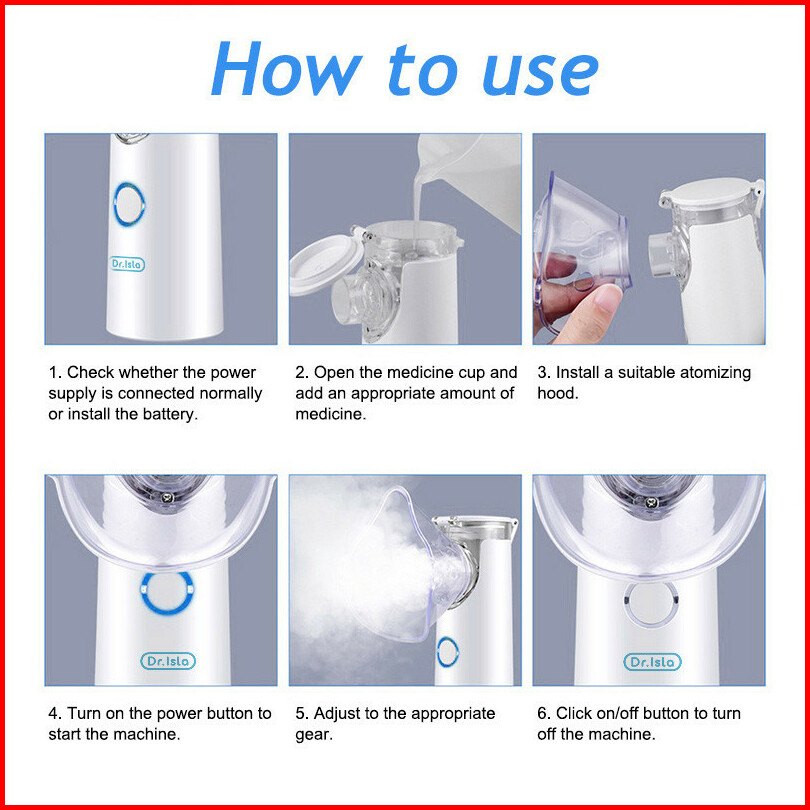 How to use

Dr.Isla

1. Check whether the power supply is connected normally or install the battery.

2. Open the medicine cup and add an appropriate amount of medicine.

3. Install a suitable atomizing hood.

Dr.Isla

4. Turn on the power button to start the machine.

5. Adjust to the appropriate gear.

Dr.Isla

6. Click on/off button to turn off the machine.