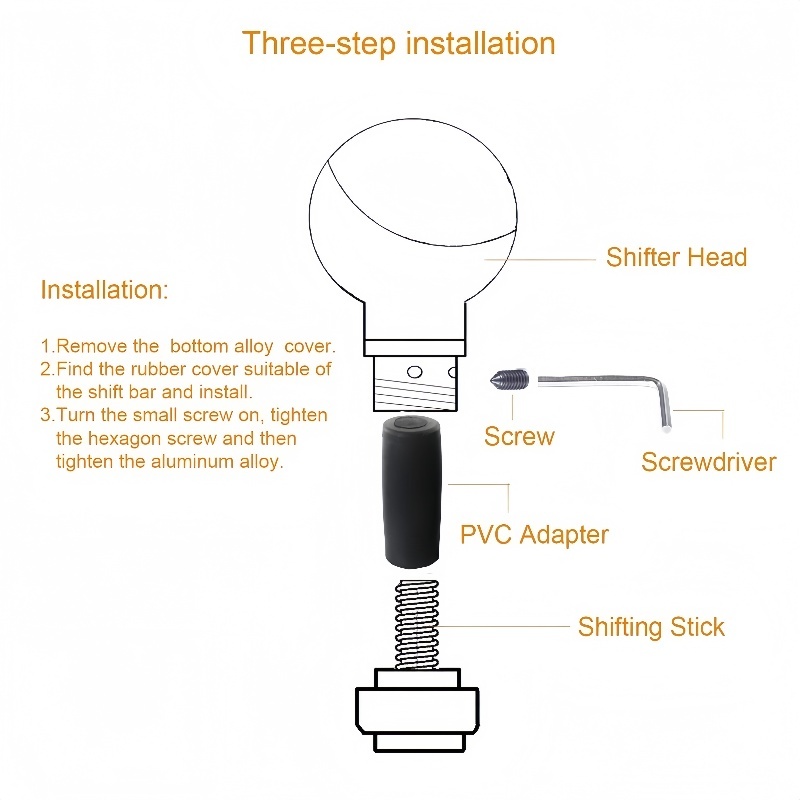 Three-step installation

Installation:

1.Remove the bottom alloy cover.
2.Find the rubber cover suitable of the shift bar and install.
3.Turn the small screw on, tighten the hexagon screw and then tighten the aluminum alloy.

Shifter Head

Screw

Screwdriver

PVC Adapter

Shifting Stick