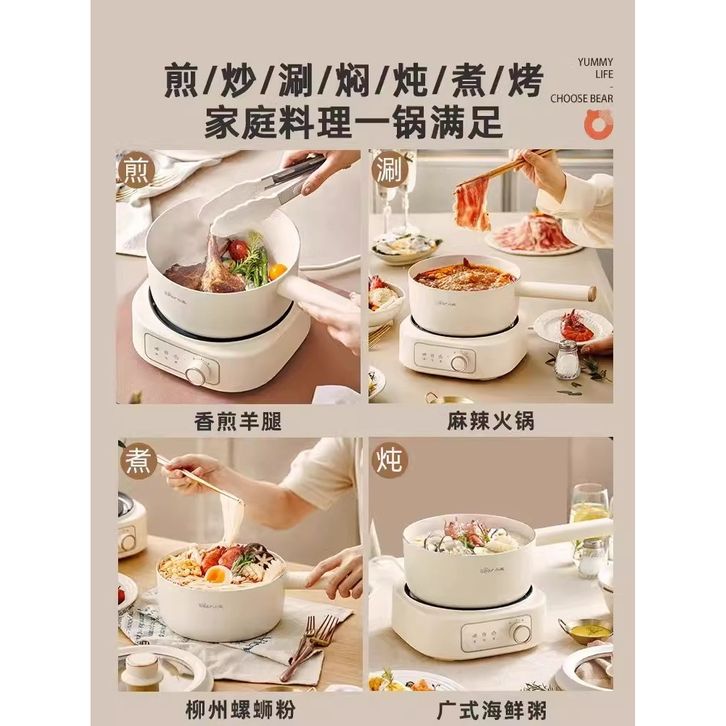 煎/炒/涮/焖/炖/煮/烤
家庭料理一锅满足

YUMMY
LIFE
-
CHOOSE BEAR

煎

香煎羊腿

涮

麻辣火锅

煮

柳州螺蛳粉

炖

广式海鲜粥