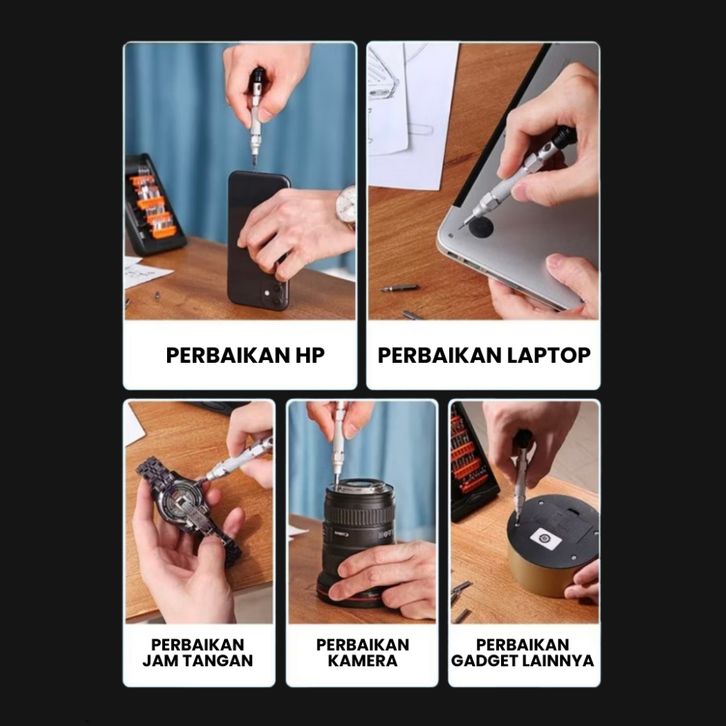 PERBAIKAN HP

PERBAIKAN LAPTOP

PERBAIKAN JAM TANGAN

PERBAIKAN KAMERA

PERBAIKAN GADGET LAINNYA