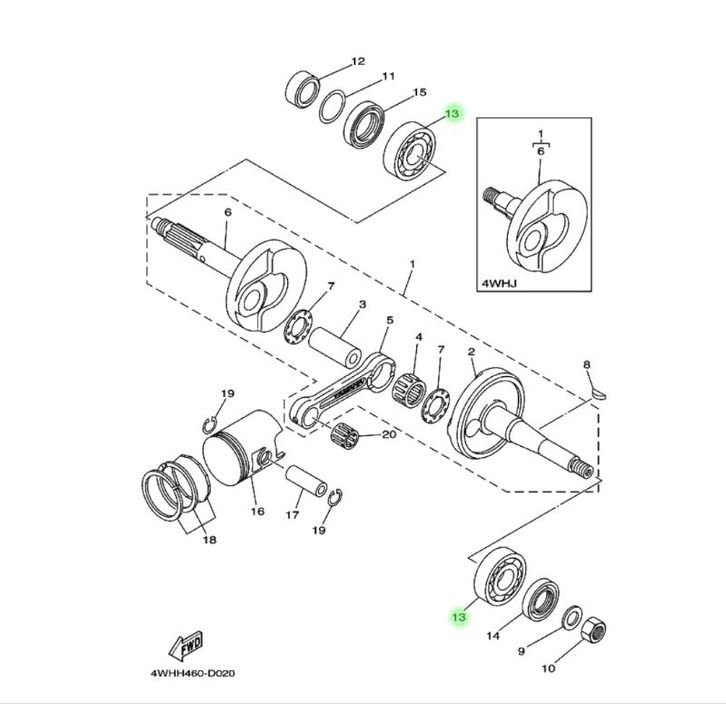 12
11
15
13
1
6
4WHJ
6
1
7
3
5
4
7
2
8
19
20
16
17
19
18
13
14
9
10
FWD
4WHH460-D020