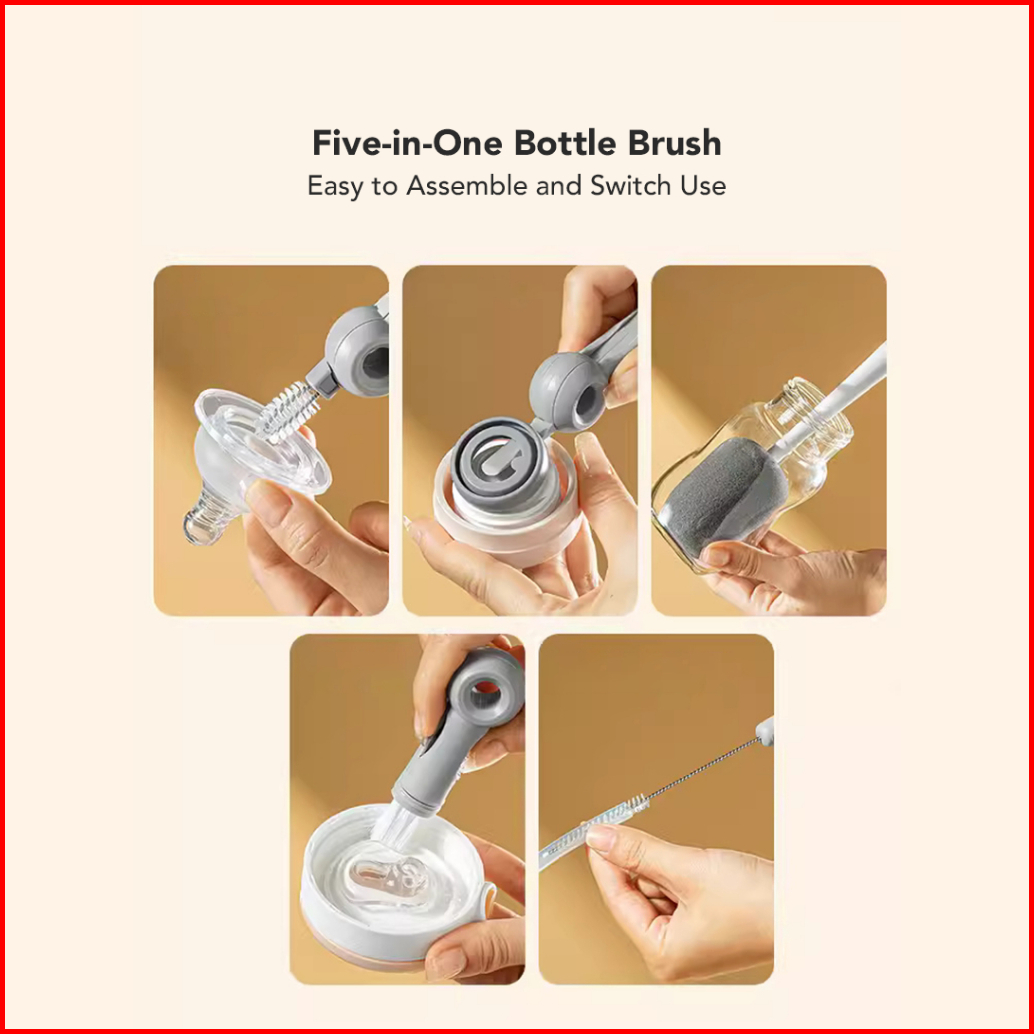 Five-in-One Bottle Brush
Easy to Assemble and Switch Use