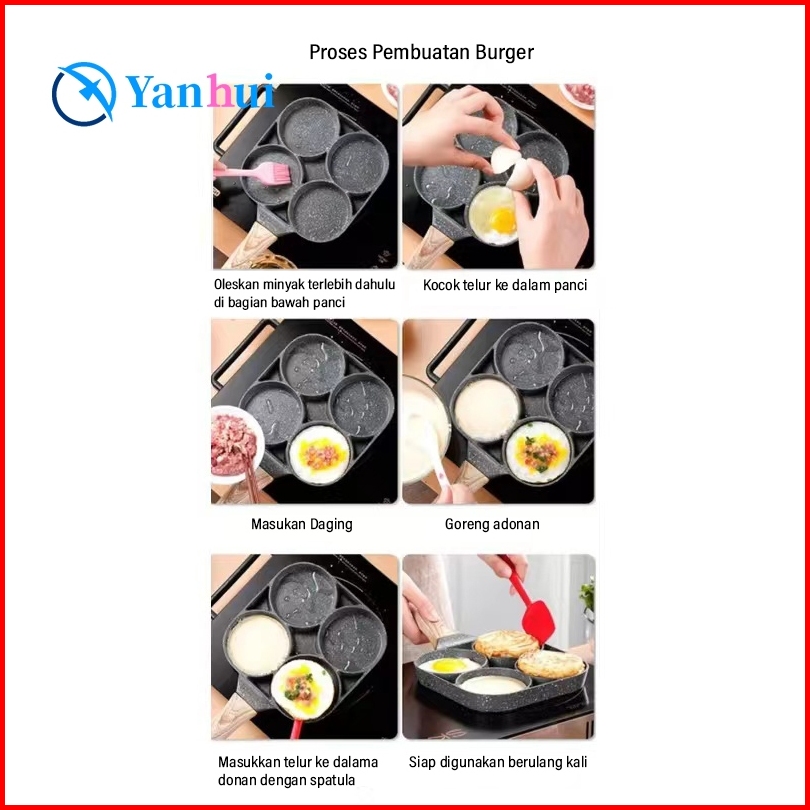 Yanhui

Proses Pembuatan Burger

Oleskan minyak terlebih dahulu di bagian bawah panci

Kocok telur ke dalam panci

Masukan Daging

Goreng adonan

Masukkan telur ke dalama donan dengan spatula

Siap digunakan berulang kali