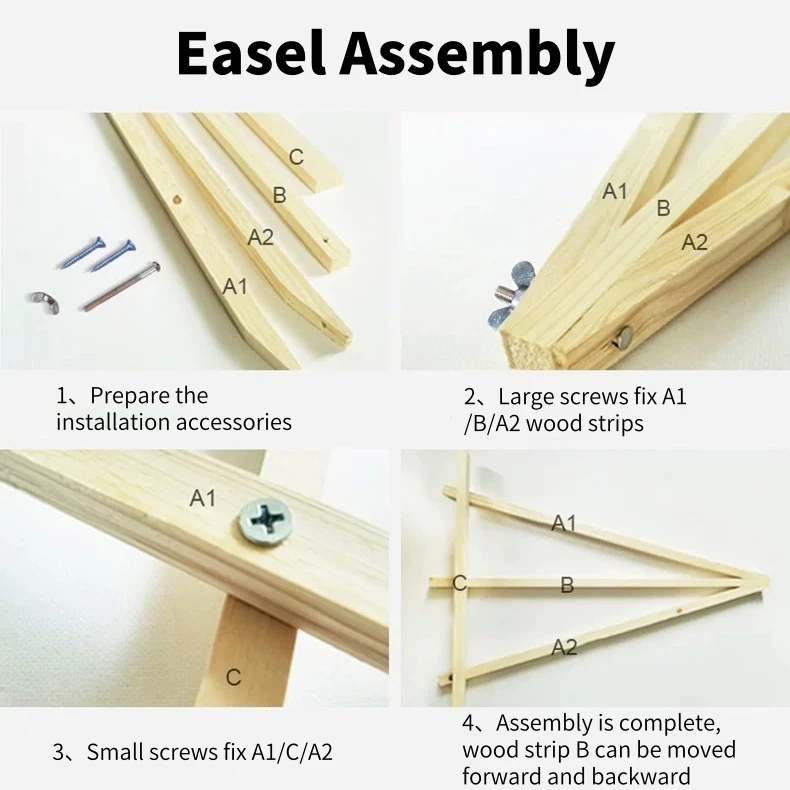 Easel Assembly

C
B
A2
A1

1、Prepare the installation accessories

A1
B
A2

2、Large screws fix A1 /B/A2 wood strips

A1
C

3、Small screws fix A1/C/A2

A1
C
B
A2

4、Assembly is complete, wood strip B can be moved forward and backward