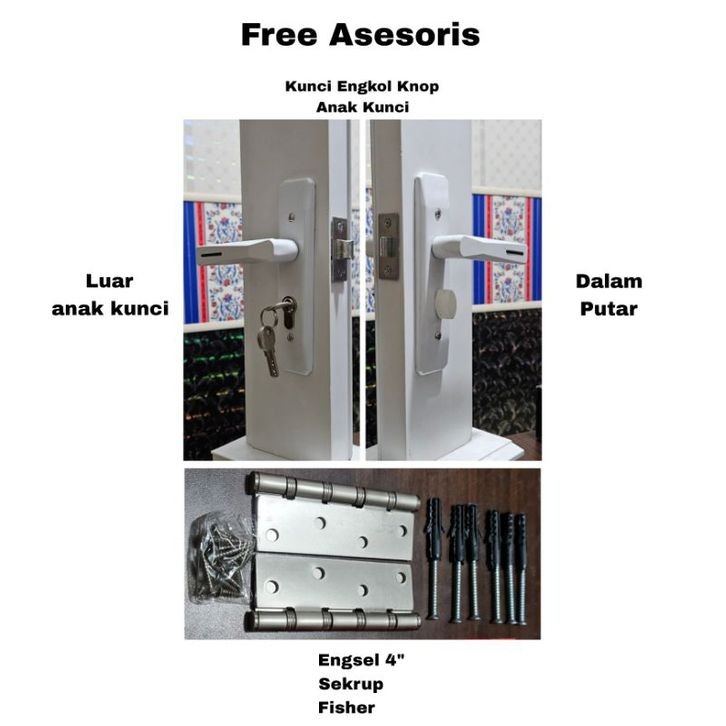 Free Asesoris

Kunci Engkol Knop
Anak Kunci

Luar
anak kunci

Dalam
Putar

Engsel 4"
Sekrup
Fisher