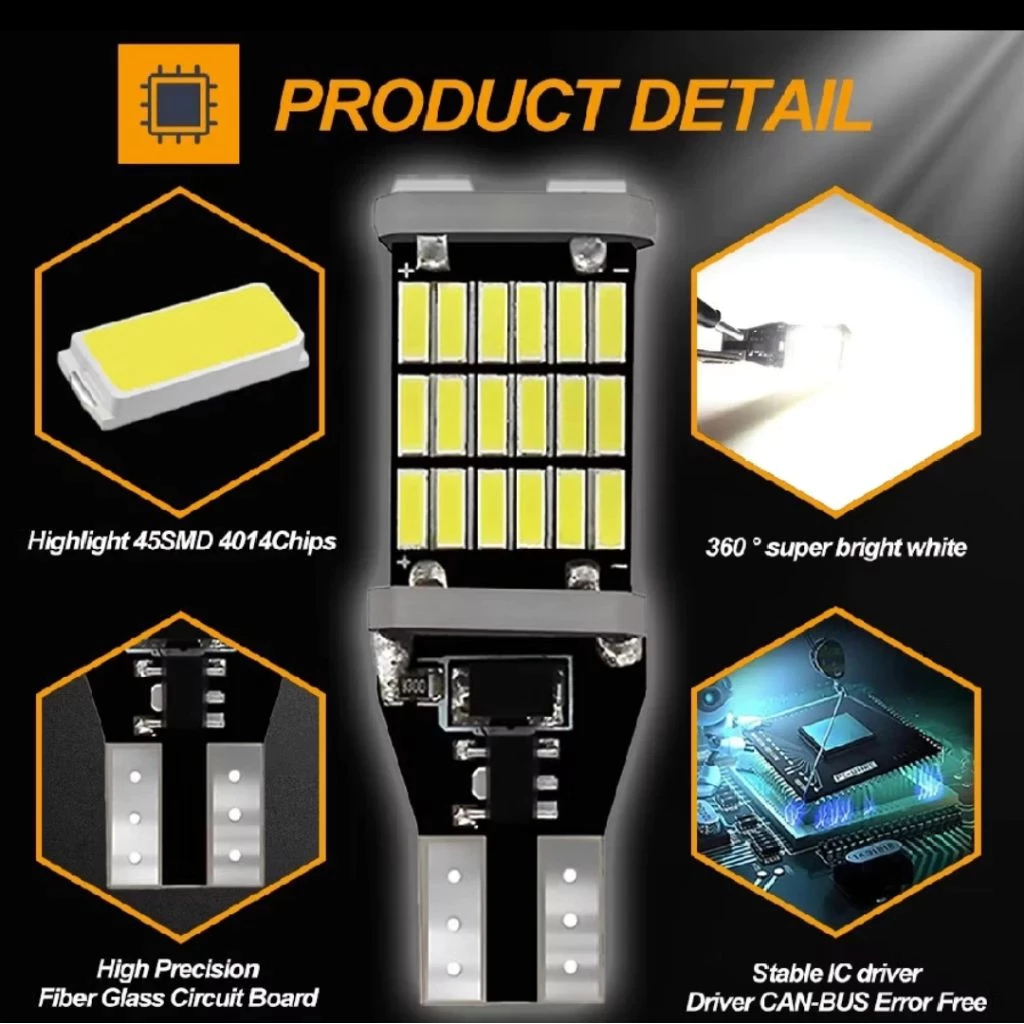 PRODUCT DETAIL

Highlight 45SMD 4014Chips

360 ° super bright white

High Precision
Fiber Glass Circuit Board

Stable IC driver
Driver CAN-BUS Error Free