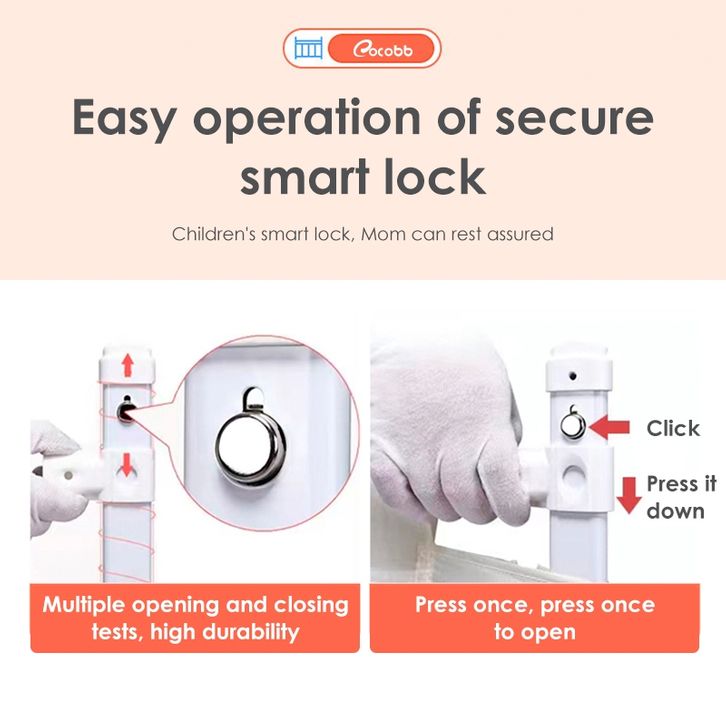 Cocobb

Easy operation of secure smart lock

Children's smart lock, Mom can rest assured

Click

Press it down

Multiple opening and closing tests, high durability

Press once, press once to open