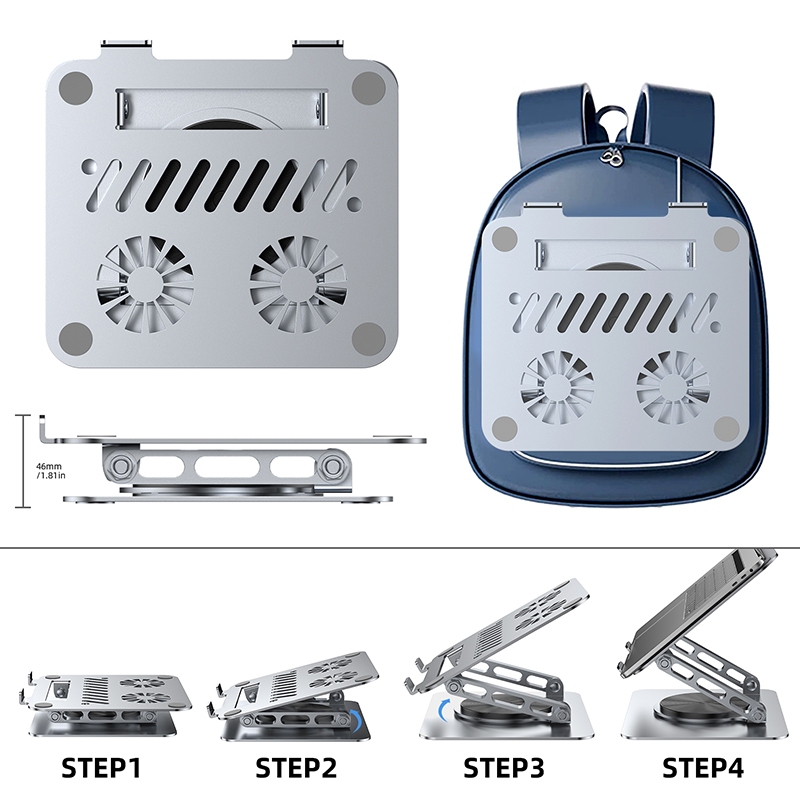 46mm
/1.81in

STEP1

STEP2

STEP3

STEP4