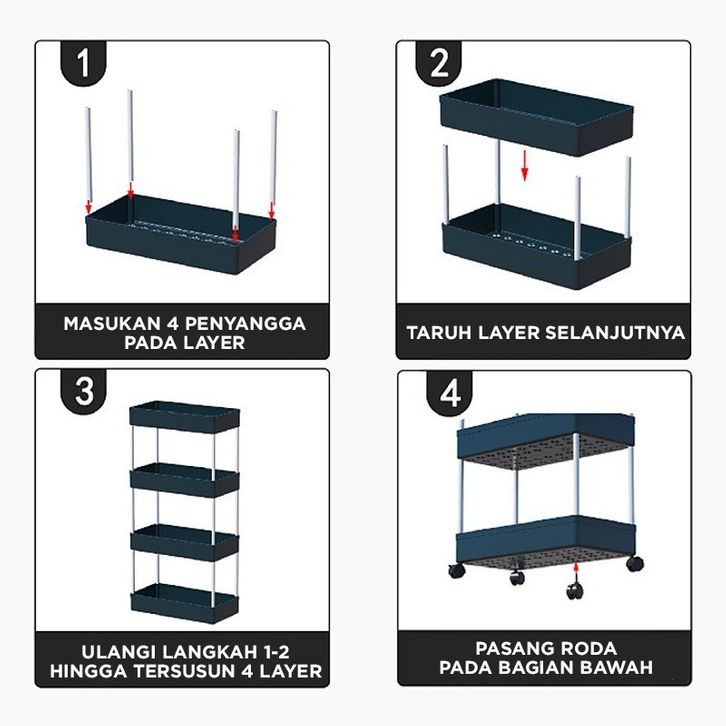 1

MASUKAN 4 PENYANGGA PADA LAYER

2

TARUH LAYER SELANJUTNYA

3

ULANGI LANGKAH 1-2 HINGGA TERSUSUN 4 LAYER

4

PASANG RODA PADA BAGIAN BAWAH