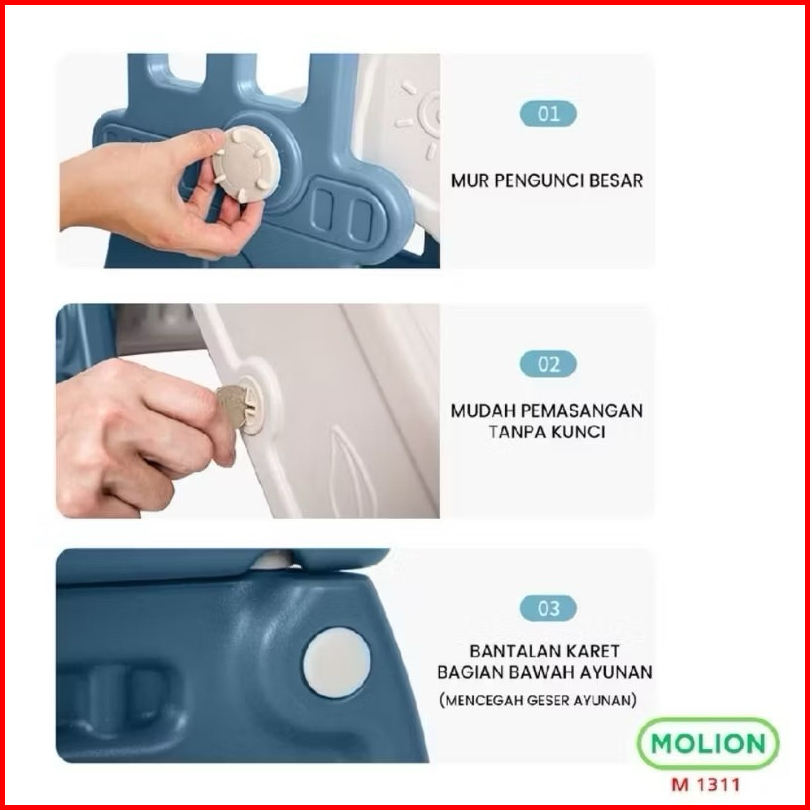 01

MUR PENGUNCI BESAR

02

MUDAH PEMASANGAN TANPA KUNCI

03

BANTALAN KARET BAGIAN BAWAH AYUNAN

(MENCEGAH GESER AYUNAN)

MOLION

M 1311