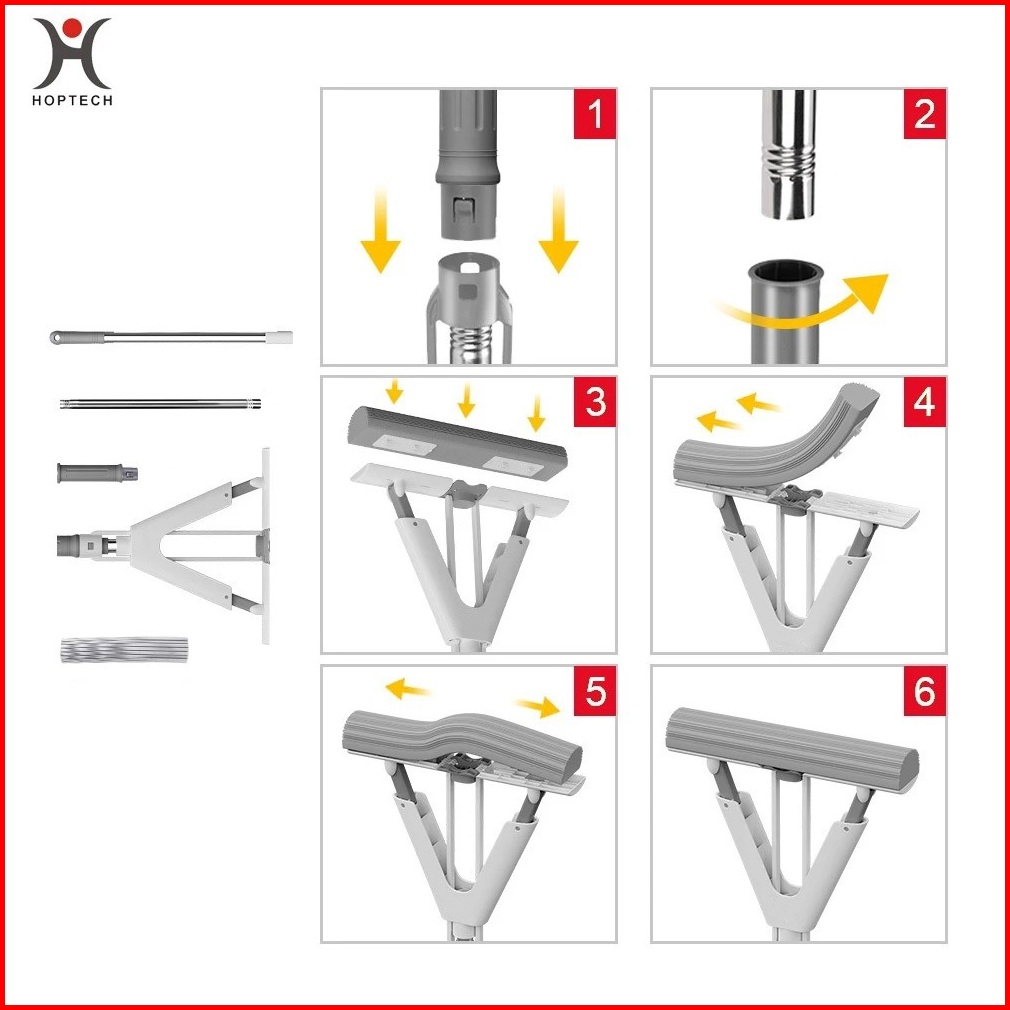 HOPTECH

1

2

3

4

5

6