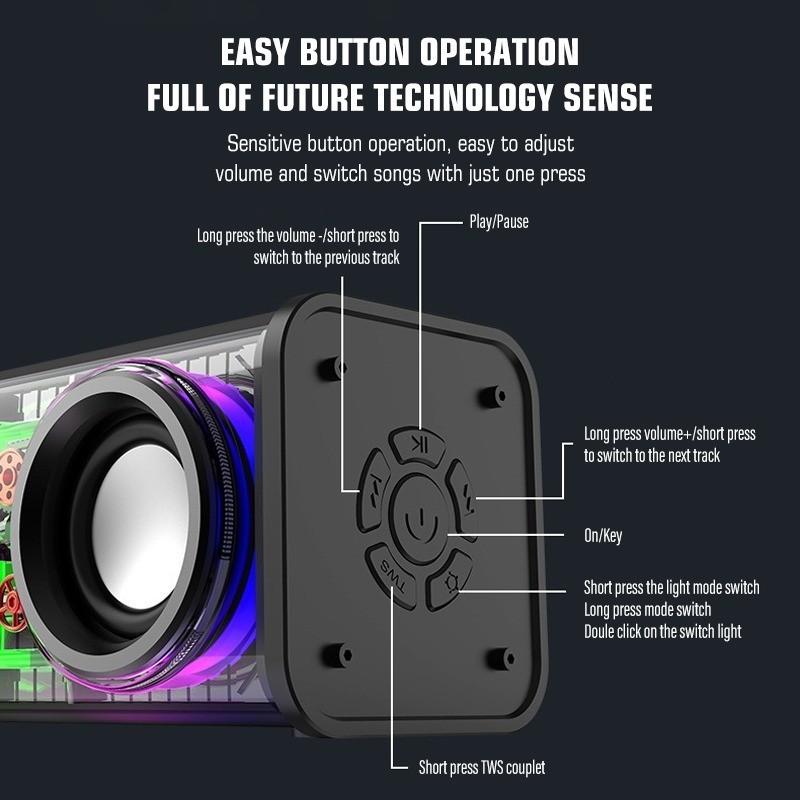 EASY BUTTON OPERATION
FULL OF FUTURE TECHNOLOGY SENSE

Sensitive button operation, easy to adjust volume and switch songs with just one press

Long press the volume -/short press to switch to the previous track

Play/Pause

Long press volume+/short press to switch to the next track

On/Key

Short press the light mode switch
Long press mode switch
Doule click on the switch light

TWS

Short press TWS couplet