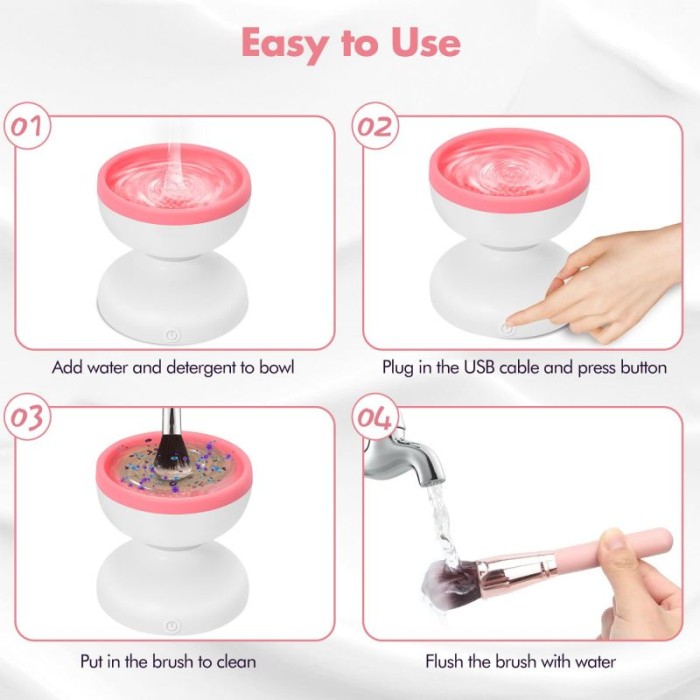 Easy to Use

01

Add water and detergent to bowl

02

Plug in the USB cable and press button

03

Put in the brush to clean

04

Flush the brush with water