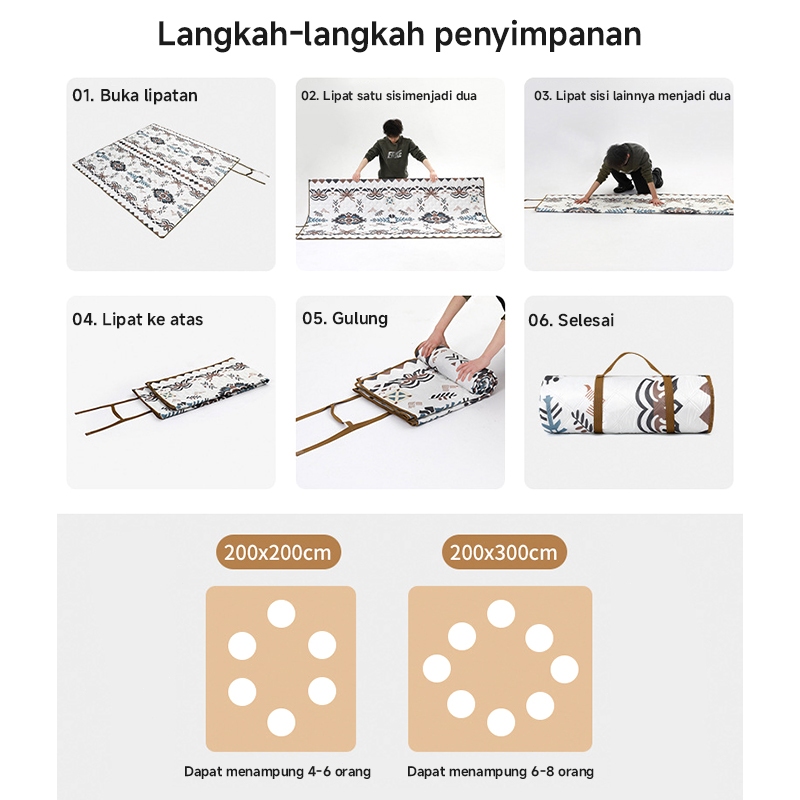 Langkah-langkah penyimpanan

01. Buka lipatan

02. Lipat satu sisimenjadi dua

03. Lipat sisi lainnya menjadi dua

04. Lipat ke atas

05. Gulung

06. Selesai

200x200cm

Dapat menampung 4-6 orang

200x300cm

Dapat menampung 6-8 orang