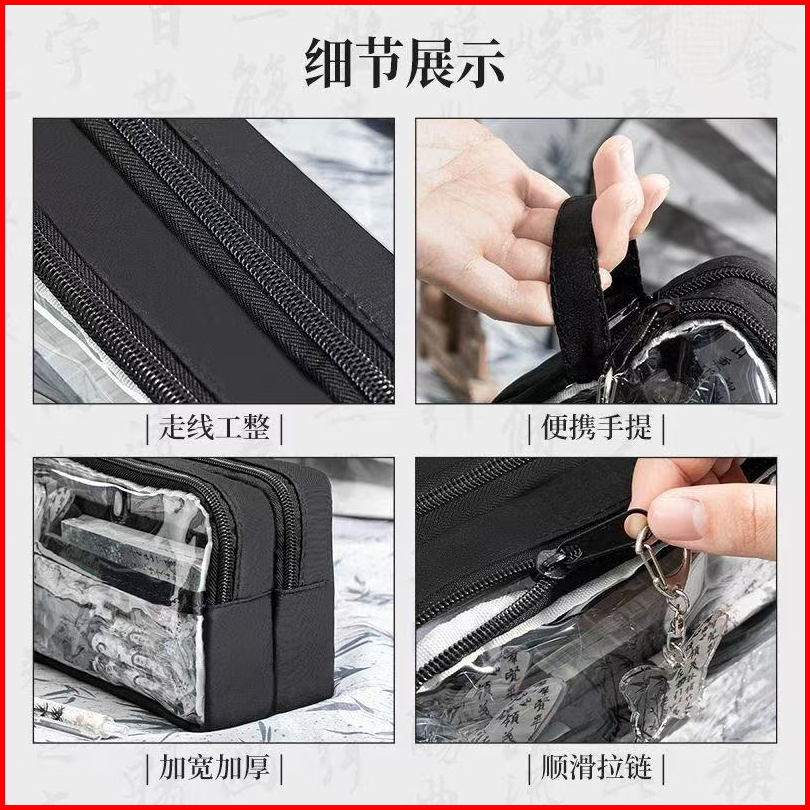 细节展示

| 走线工整 |

| 便携手提 |

| 加宽加厚 |

| 顺滑拉链 |