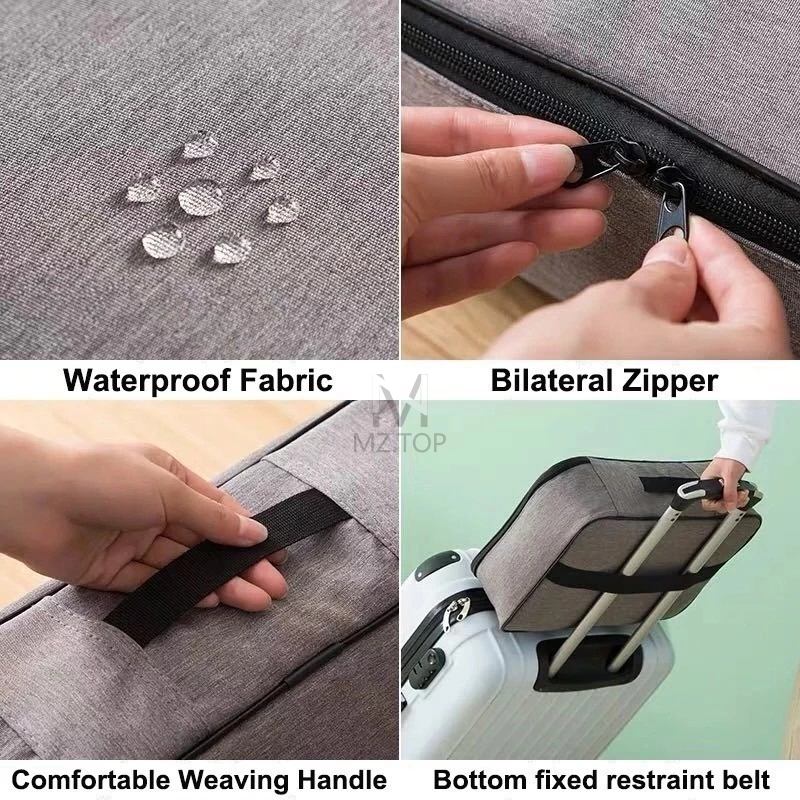 Waterproof Fabric

Bilateral Zipper

M
MZ.TOP

Comfortable Weaving Handle

Bottom fixed restraint belt