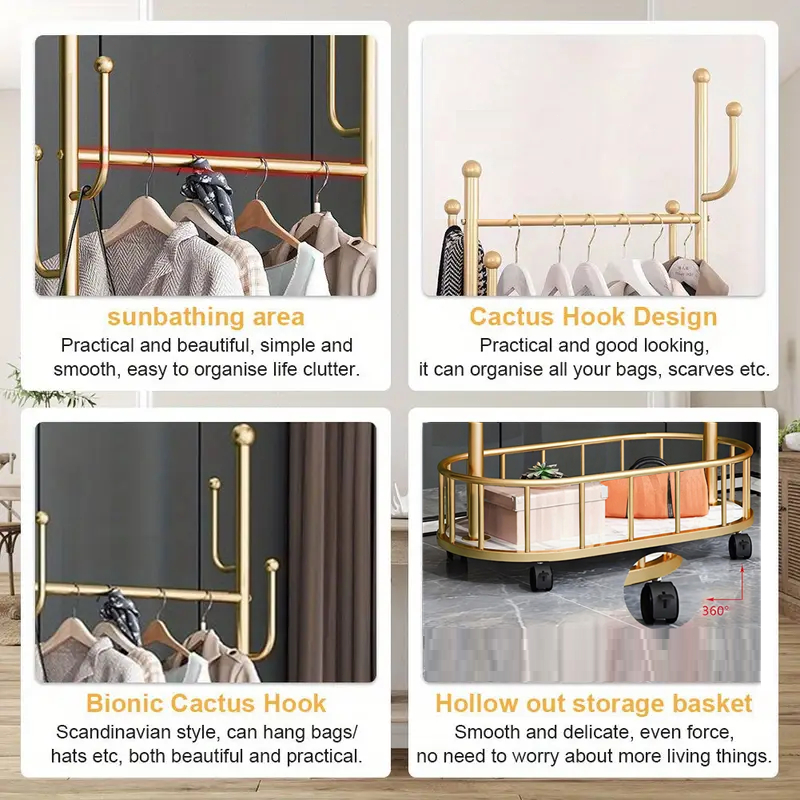 sunbathing area
Practical and beautiful, simple and smooth, easy to organise life clutter.

Cactus Hook Design
Practical and good looking, it can organise all your bags, scarves etc.

Bionic Cactus Hook
Scandinavian style, can hang bags/ hats etc, both beautiful and practical.

360°
Hollow out storage basket
Smooth and delicate, even force, no need to worry about more living things.