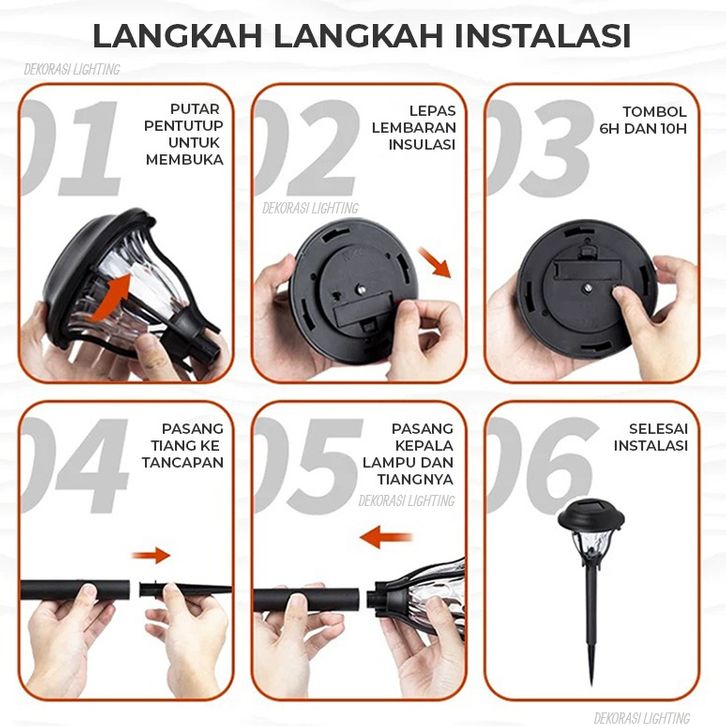 LANGKAH LANGKAH INSTALASI

DEKORASI LIGHTING

01
PUTAR PENTUTUP UNTUK MEMBUKA

02
LEPAS LEMBARAN INSULASI

DEKORASI LIGHTING

03
TOMBOL 6H DAN 10H

04
PASANG TIANG KE TANCAPAN

05
PASANG KEPALA LAMPU DAN TIANGNYA

DEKORASI LIGHTING

06
SELESAI INSTALASI

DEKORASI LIGHTING