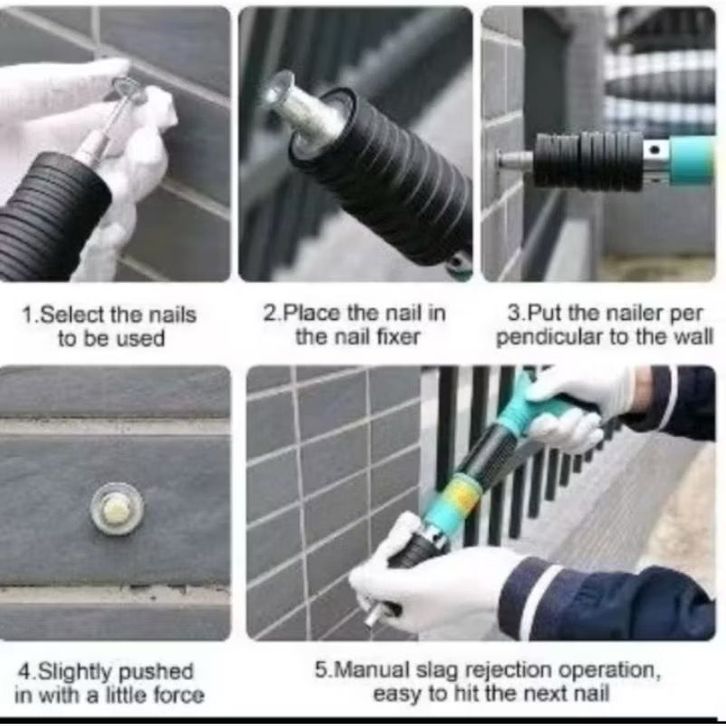 1.Select the nails to be used

2.Place the nail in the nail fixer

3.Put the nailer per pendicular to the wall

4.Slightly pushed in with a little force

5.Manual slag rejection operation, easy to hit the next nail