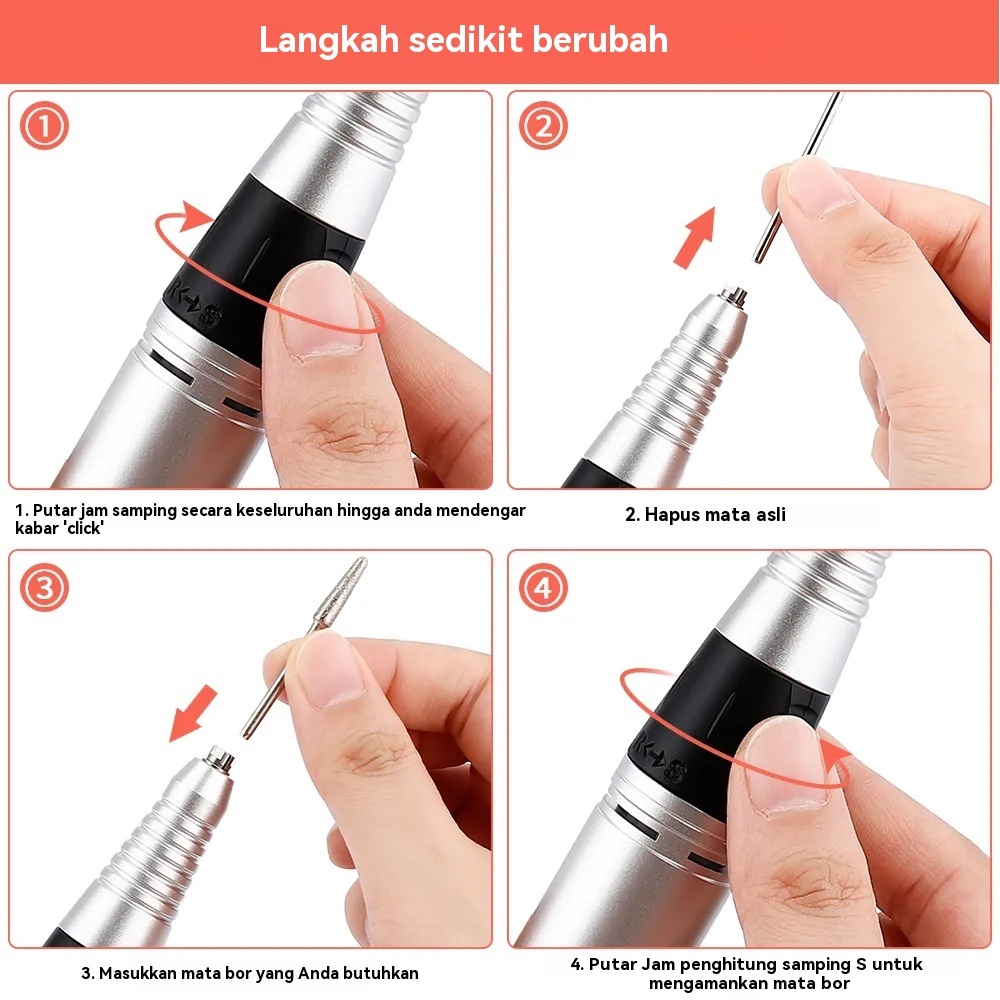 Langkah sedikit berubah

①

R↔S

1. Putar jam samping secara keseluruhan hingga anda mendengar kabar 'click'

②

2. Hapus mata asli

③

3. Masukkan mata bor yang Anda butuhkan

④

R↔S

4. Putar Jam penghitung samping S untuk mengamankan mata bor