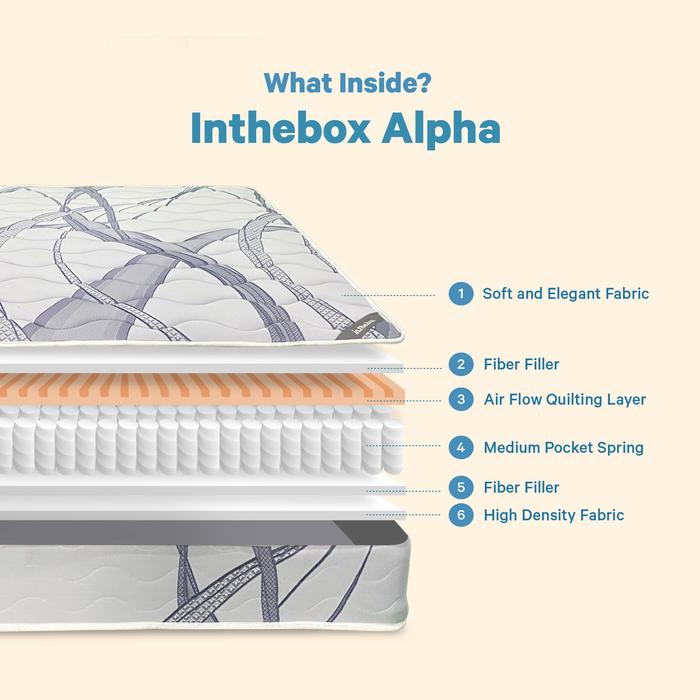 What Inside?
Inthebox Alpha

1 Soft and Elegant Fabric
2 Fiber Filler
3 Air Flow Quilting Layer
4 Medium Pocket Spring
5 Fiber Filler
6 High Density Fabric