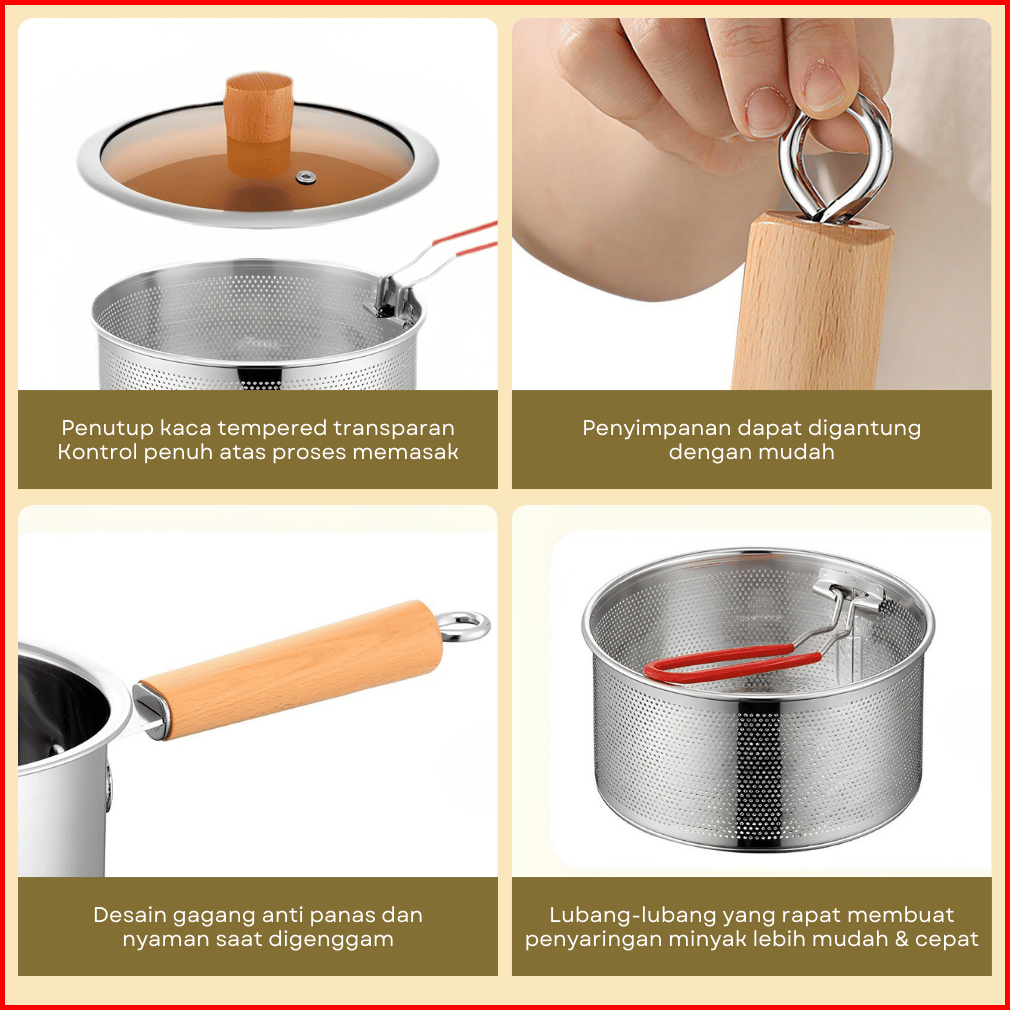 Penutup kaca tempered transparan
Kontrol penuh atas proses memasak

Penyimpanan dapat digantung dengan mudah

Desain gagang anti panas dan nyaman saat digenggam

Lubang-lubang yang rapat membuat penyaringan minyak lebih mudah & cepat