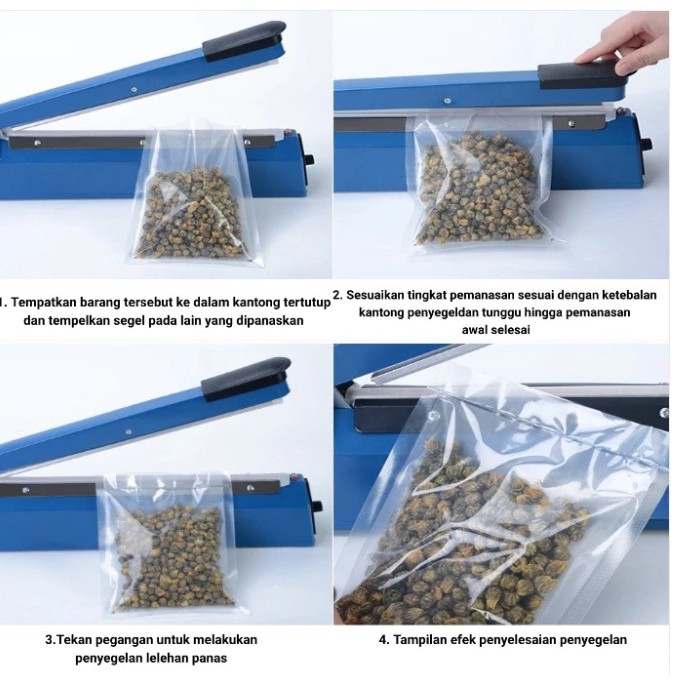 1. Tempatkan barang tersebut ke dalam kantong tertutup dan tempelkan segel pada lain yang dipanaskan

2. Sesuaikan tingkat pemanasan sesuai dengan ketebalan kantong penyegeldan tunggu hingga pemanasan awal selesai

3.Tekan pegangan untuk melakukan penyegelan lelehan panas

4. Tampilan efek penyelesaian penyegelan