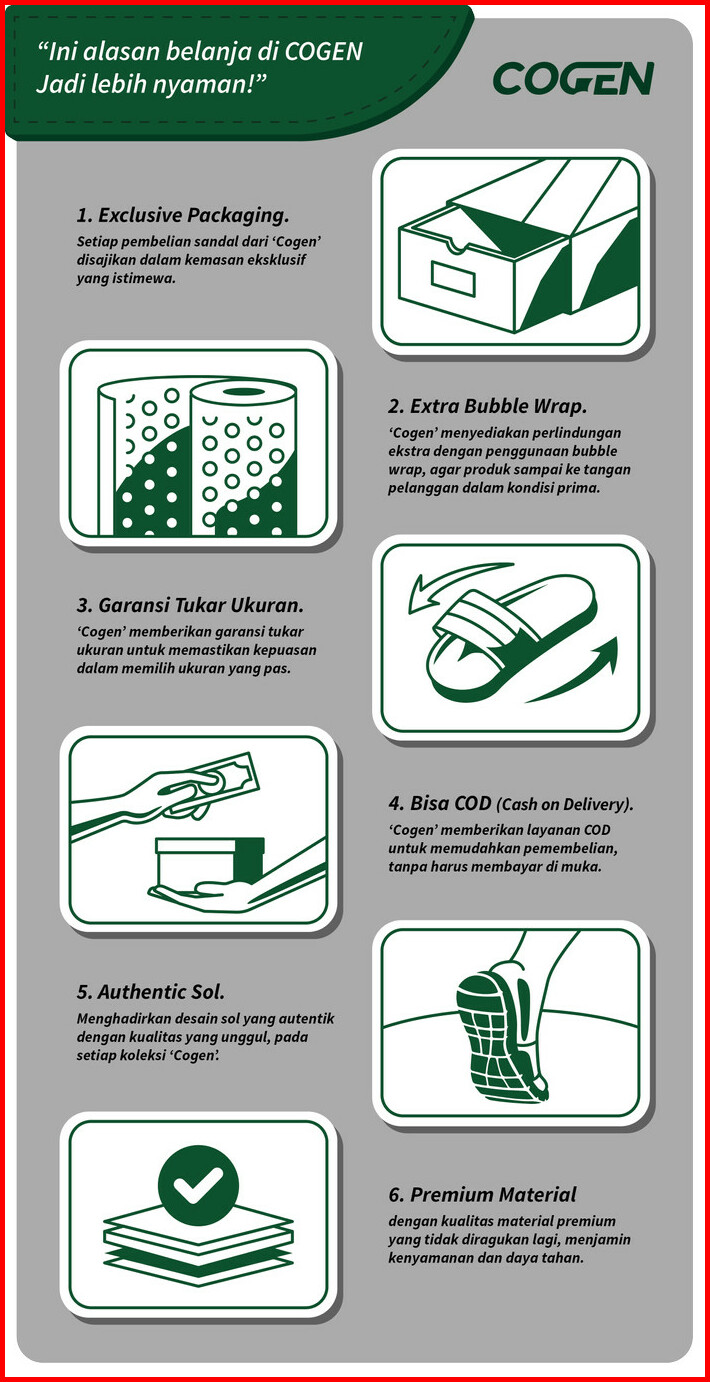 "Ini alasan belanja di COGEN Jadi lebih nyaman!"

COGEN

1. Exclusive Packaging.

Setiap pembelian sandal dari 'Cogen' disajikan dalam kemasan eksklusif yang istimewa.

2. Extra Bubble Wrap.

'Cogen' menyediakan perlindungan ekstra dengan penggunaan bubble wrap, agar produk sampai ke tangan pelanggan dalam kondisi prima.

3. Garansi Tukar Ukuran.

'Cogen' memberikan garansi tukar ukuran untuk memastikan kepuasan dalam memilih ukuran yang pas.

4. Bisa COD (Cash on Delivery).

'Cogen' memberikan layanan COD untuk memudahkan pemembelian, tanpa harus membayar di muka.

5. Authentic Sol.

Menghadirkan desain sol yang autentik dengan kualitas yang unggul, pada setiap koleksi 'Cogen'.

6. Premium Material

dengan kualitas material premium yang tidak diragukan lagi, menjamin kenyamanan dan daya tahan.