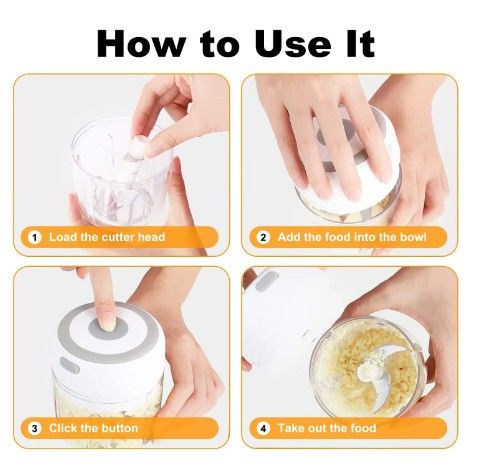 How to Use It

1 Load the cutter head

2 Add the food into the bowl

3 Click the button

4 Take out the food