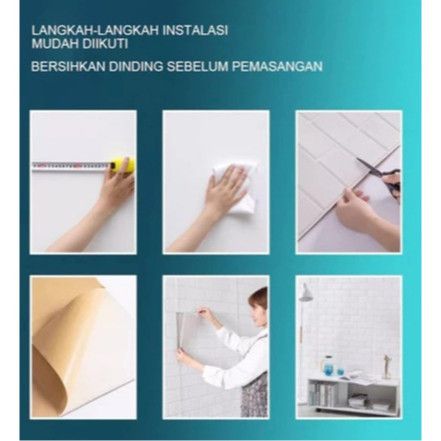 LANGKAH-LANGKAH INSTALASI
MUDAH DIIKUTI

BERSIHKAN DINDING SEBELUM PEMASANGAN