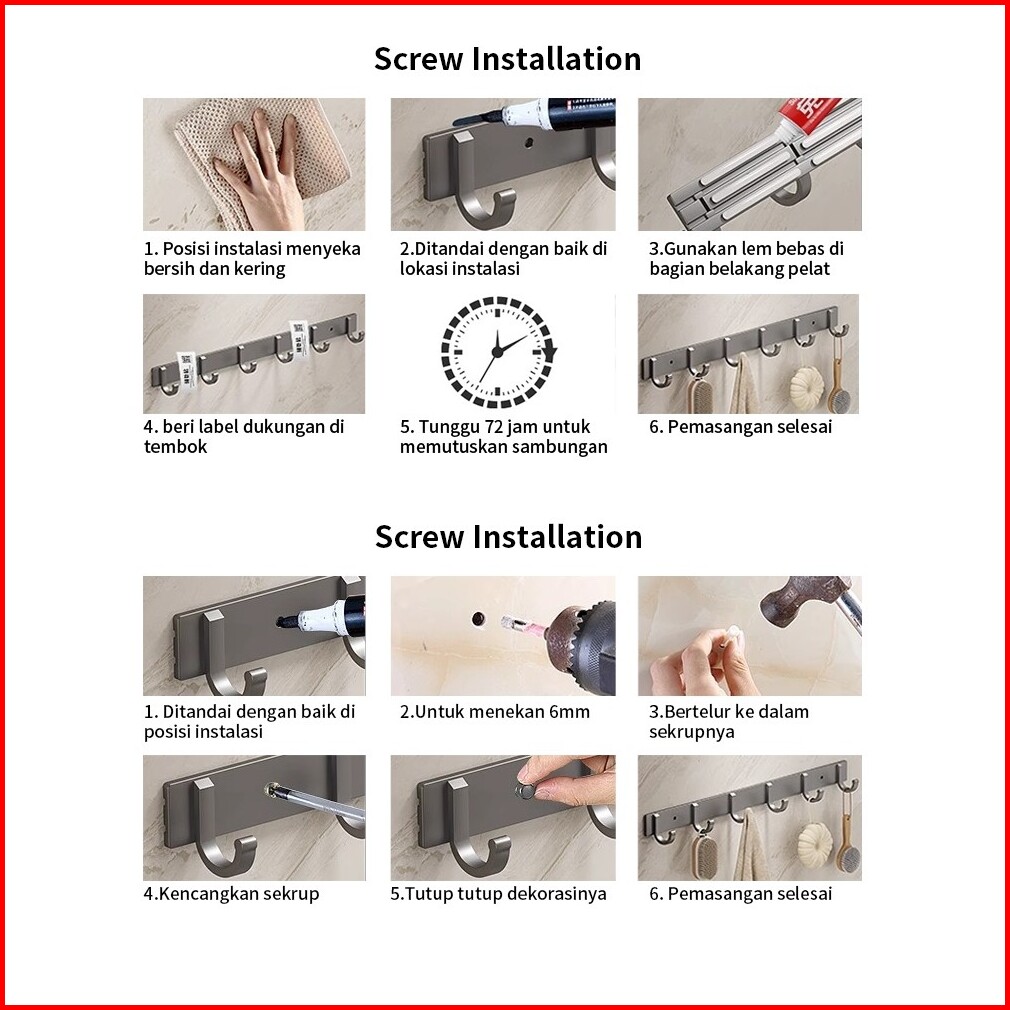 Screw Installation

1. Posisi instalasi menyeka bersih dan kering

2.Ditandai dengan baik di lokasi instalasi

3.Gunakan lem bebas di bagian belakang pelat

4. beri label dukungan di tembok

5. Tunggu 72 jam untuk memutuskan sambungan

6. Pemasangan selesai

Screw Installation

1. Ditandai dengan baik di posisi instalasi

2.Untuk menekan 6mm

3.Bertelur ke dalam sekrupnya

4.Kencangkan sekrup

5.Tutup tutup dekorasinya

6. Pemasangan selesai