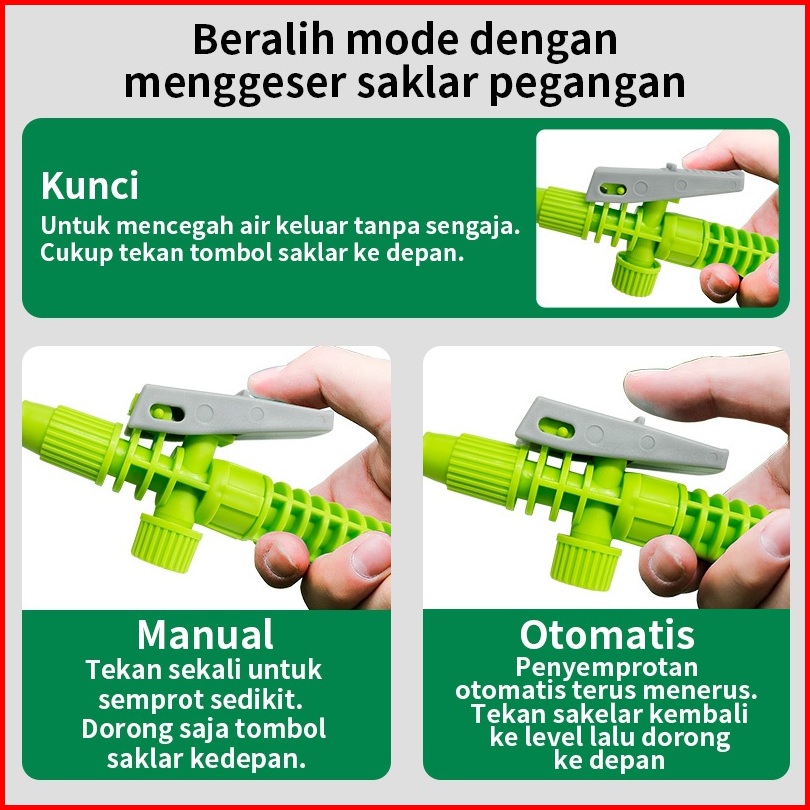 Beralih mode dengan menggeser saklar pegangan

Kunci
Untuk mencegah air keluar tanpa sengaja. Cukup tekan tombol saklar ke depan.

Manual
Tekan sekali untuk semprot sedikit. Dorong saja tombol saklar kedepan.

Otomatis
Penyemprotan otomatis terus menerus. Tekan sakelar kembali ke level lalu dorong ke depan