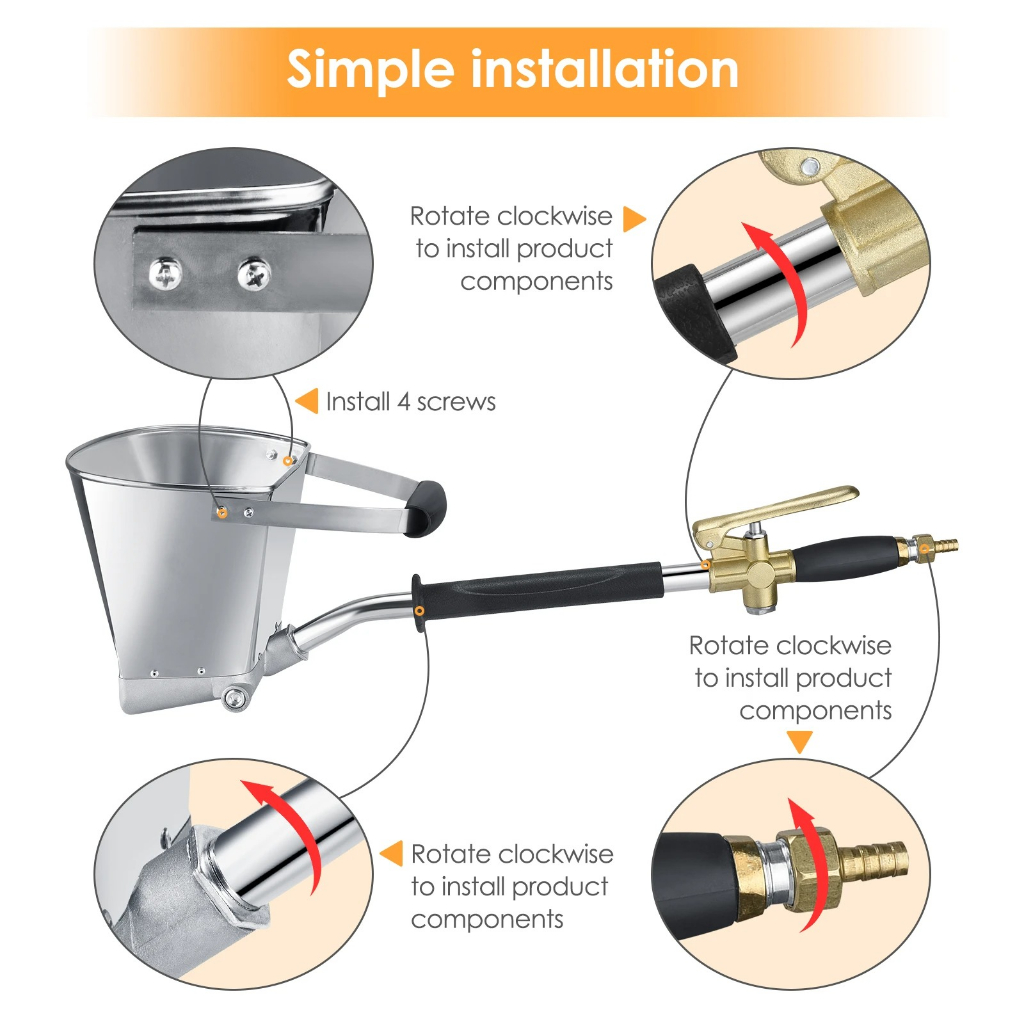 Simple installation

Rotate clockwise to install product components

Install 4 screws

Rotate clockwise to install product components

Rotate clockwise to install product components