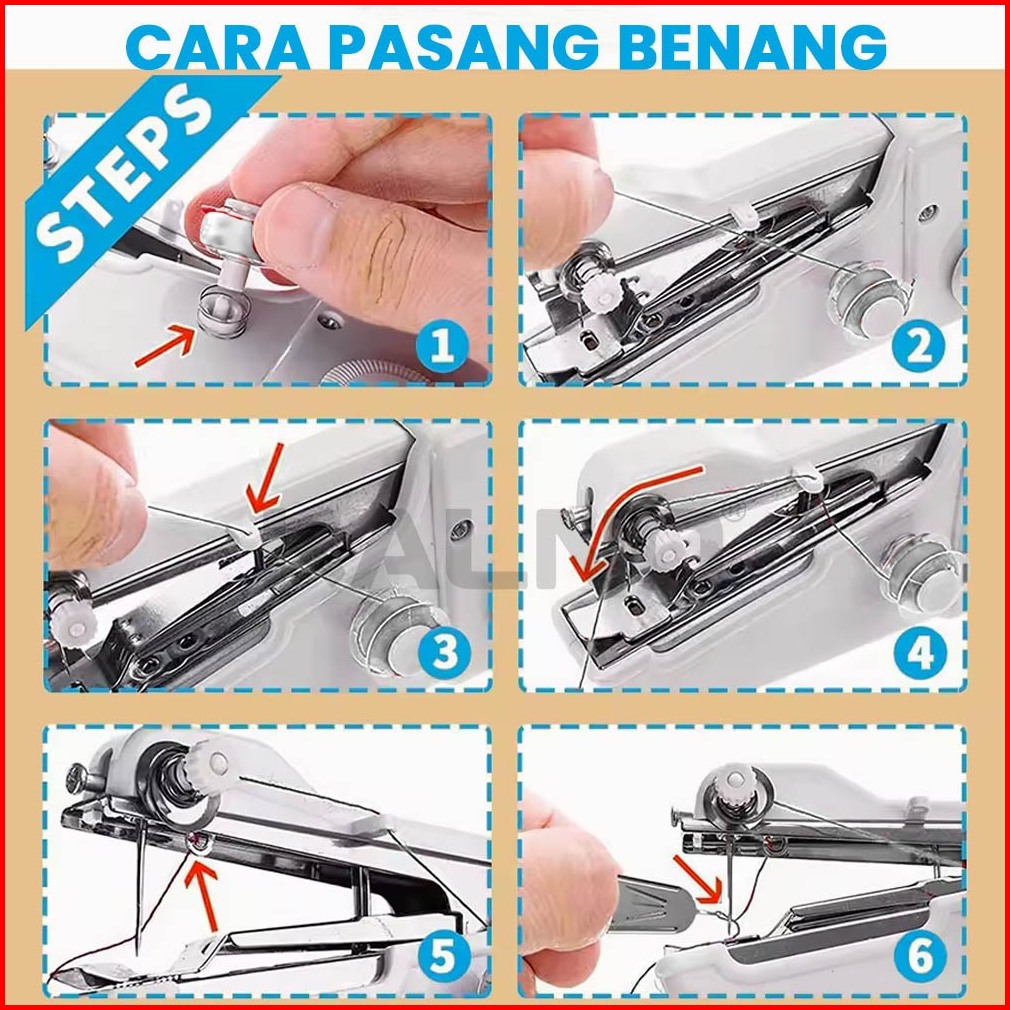 CARA PASANG BENANG

STEPS

1

2

3

4

5

6