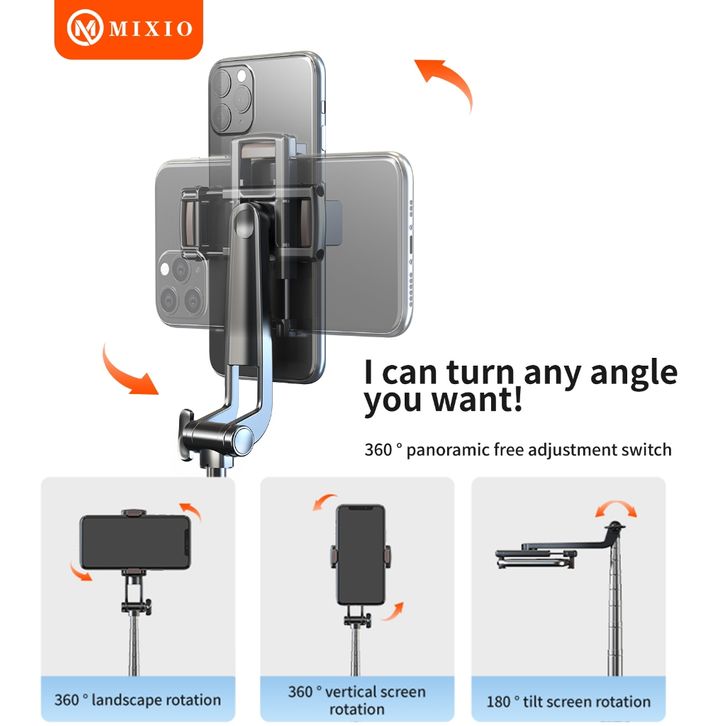 MIXIO

I can turn any angle you want!

360 ° panoramic free adjustment switch

360 ° landscape rotation

360 ° vertical screen rotation

180 ° tilt screen rotation