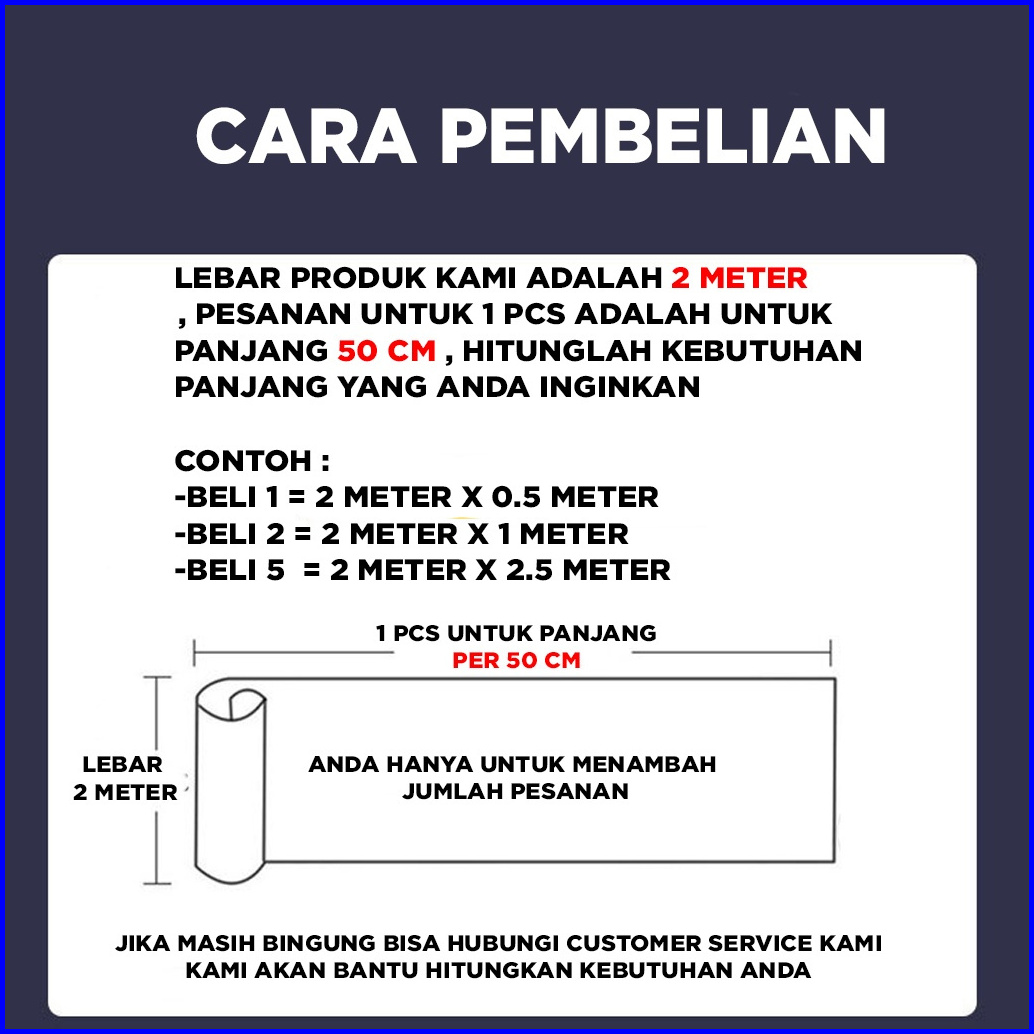 CARA PEMBELIAN

LEBAR PRODUK KAMI ADALAH 2 METER , PESANAN UNTUK 1 PCS ADALAH UNTUK PANJANG 50 CM , HITUNGLAH KEBUTUHAN PANJANG YANG ANDA INGINKAN

CONTOH :
-BELI 1 = 2 METER X 0.5 METER
-BELI 2 = 2 METER X 1 METER
-BELI 5 = 2 METER X 2.5 METER

1 PCS UNTUK PANJANG
PER 50 CM

LEBAR
2 METER

ANDA HANYA UNTUK MENAMBAH
JUMLAH PESANAN

JIKA MASIH BINGUNG BISA HUBUNGI CUSTOMER SERVICE KAMI
KAMI AKAN BANTU HITUNGKAN KEBUTUHAN ANDA