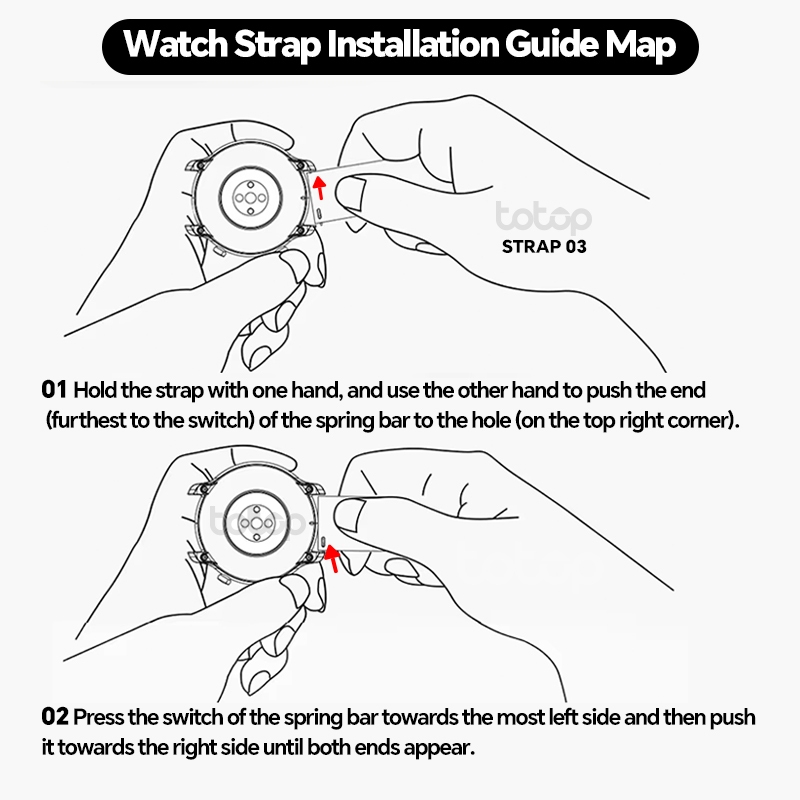 Watch Strap Installation Guide Map

totop
STRAP 03

01 Hold the strap with one hand, and use the other hand to push the end (furthest to the switch) of the spring bar to the hole (on the top right corner).

totop

totop

02 Press the switch of the spring bar towards the most left side and then push it towards the right side until both ends appear.