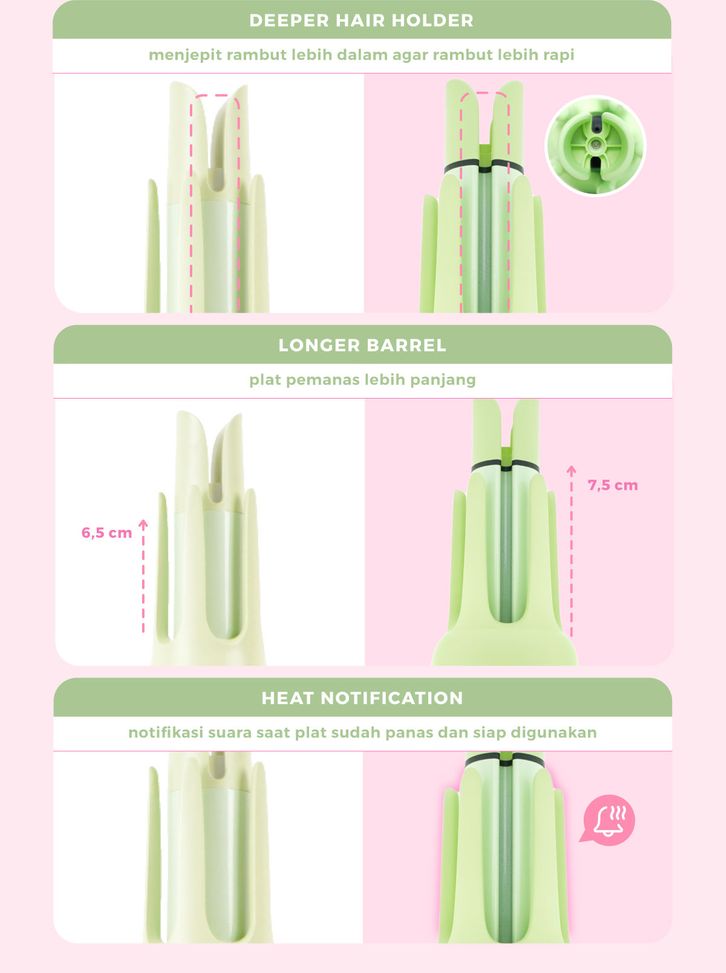 DEEPER HAIR HOLDER

menjepit rambut lebih dalam agar rambut lebih rapi

LONGER BARREL

plat pemanas lebih panjang

6,5 cm

7,5 cm

HEAT NOTIFICATION

notifikasi suara saat plat sudah panas dan siap digunakan