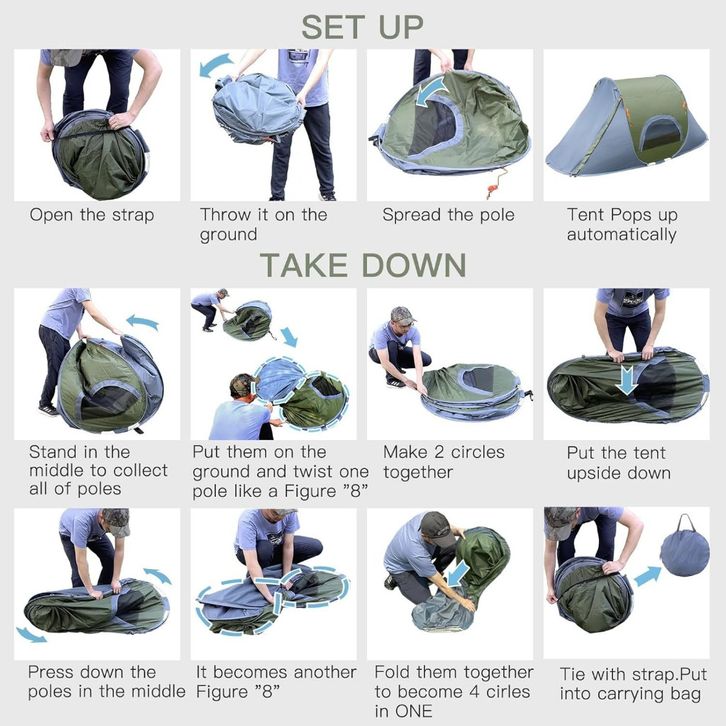 SET UP

Open the strap

Throw it on the ground

Spread the pole

Tent Pops up automatically

TAKE DOWN

Stand in the middle to collect all of poles

Put them on the ground and twist one pole like a Figure "8"

Make 2 circles together

Put the tent upside down

Press down the poles in the middle

It becomes another Figure "8"

Fold them together to become 4 cirles in ONE

Tie with strap.Put into carrying bag