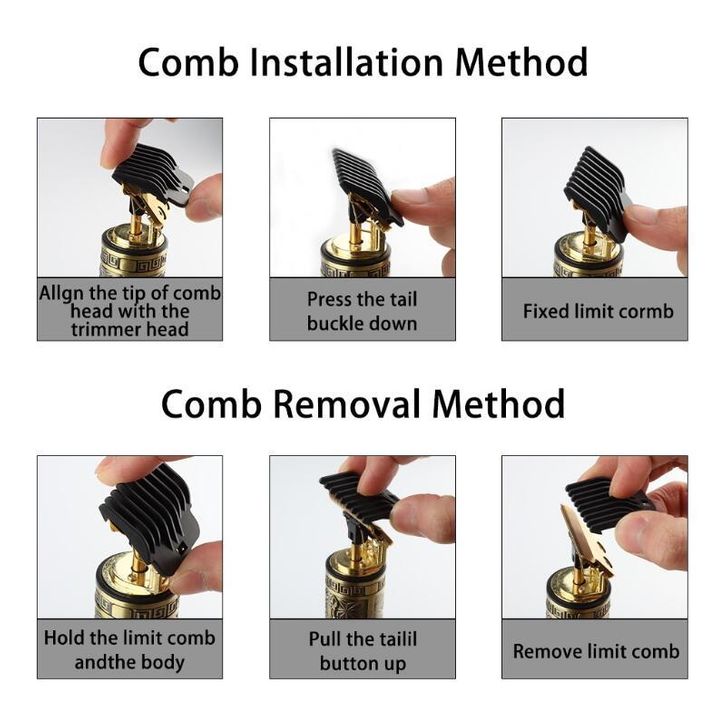 Comb Installation Method

Allgn the tip of comb head with the trimmer head

Press the tail buckle down

Fixed limit cormb

Comb Removal Method

Hold the limit comb andthe body

Pull the tailil button up

Remove limit comb