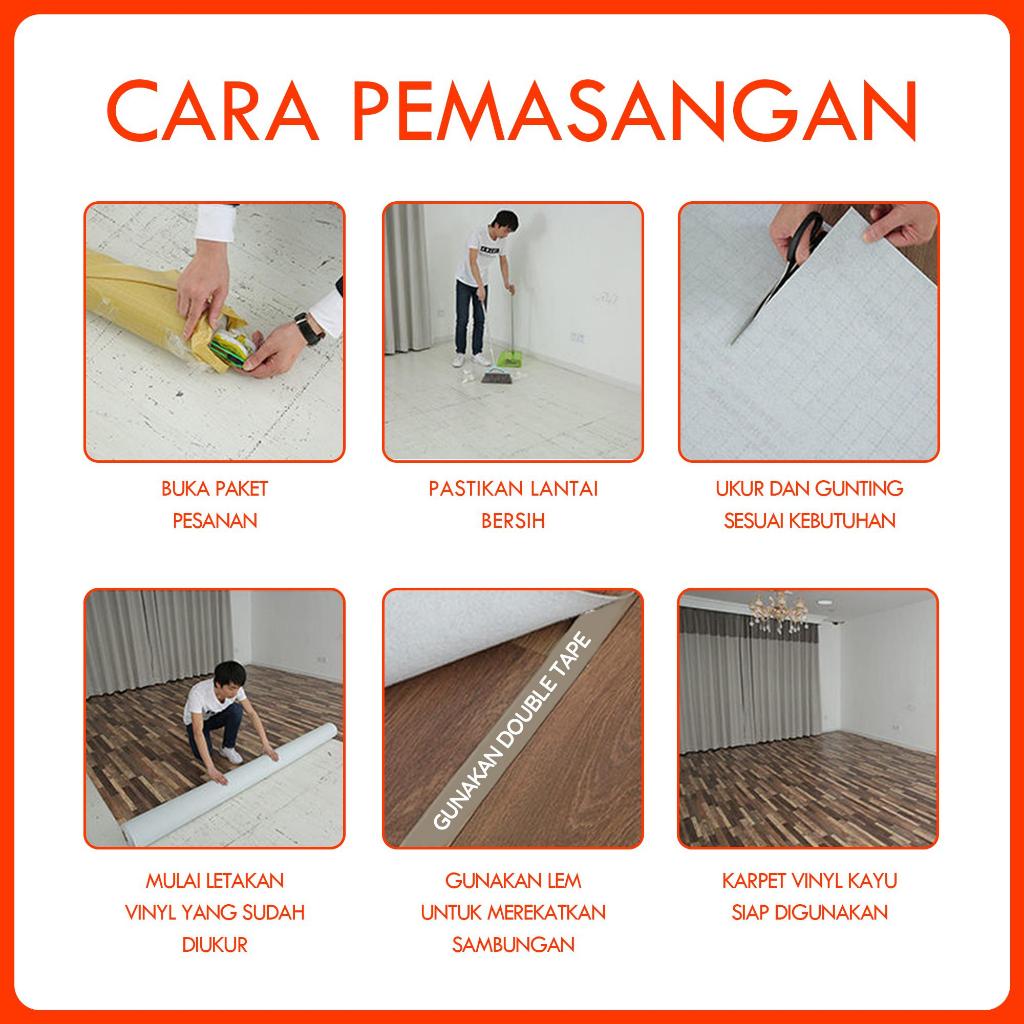 CARA PEMASANGAN

BUKA PAKET PESANAN

PASTIKAN LANTAI BERSIH

UKUR DAN GUNTING SESUAI KEBUTUHAN

MULAI LETAKAN VINYL YANG SUDAH DIUKUR

GUNAKAN DOUBLE TAPE

GUNAKAN LEM UNTUK MEREKATKAN SAMBUNGAN

KARPET VINYL KAYU SIAP DIGUNAKAN